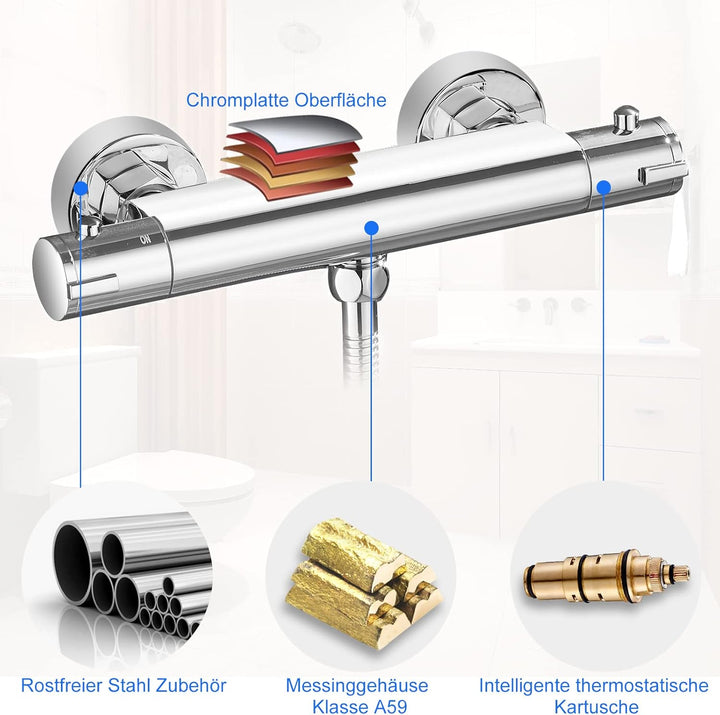 Chromplatte Oberfläche

ON

Rostfreier Stahl Zubehör

Messinggehäuse
Klasse A59

Intelligente thermostatische
Kartusche