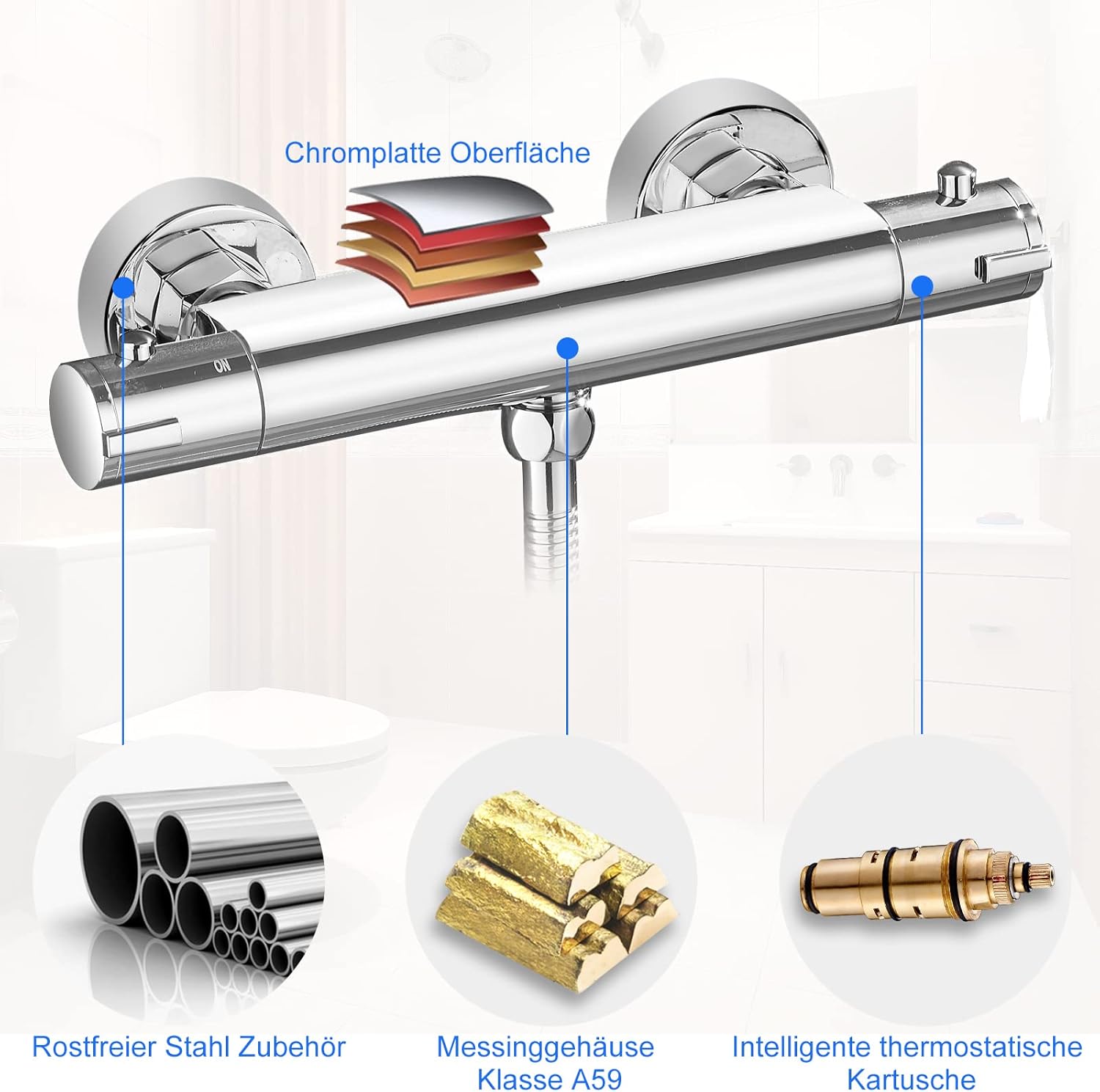 Chromplatte Oberfläche

ON

Rostfreier Stahl Zubehör

Messinggehäuse Klasse A59

Intelligente thermostatische Kartusche