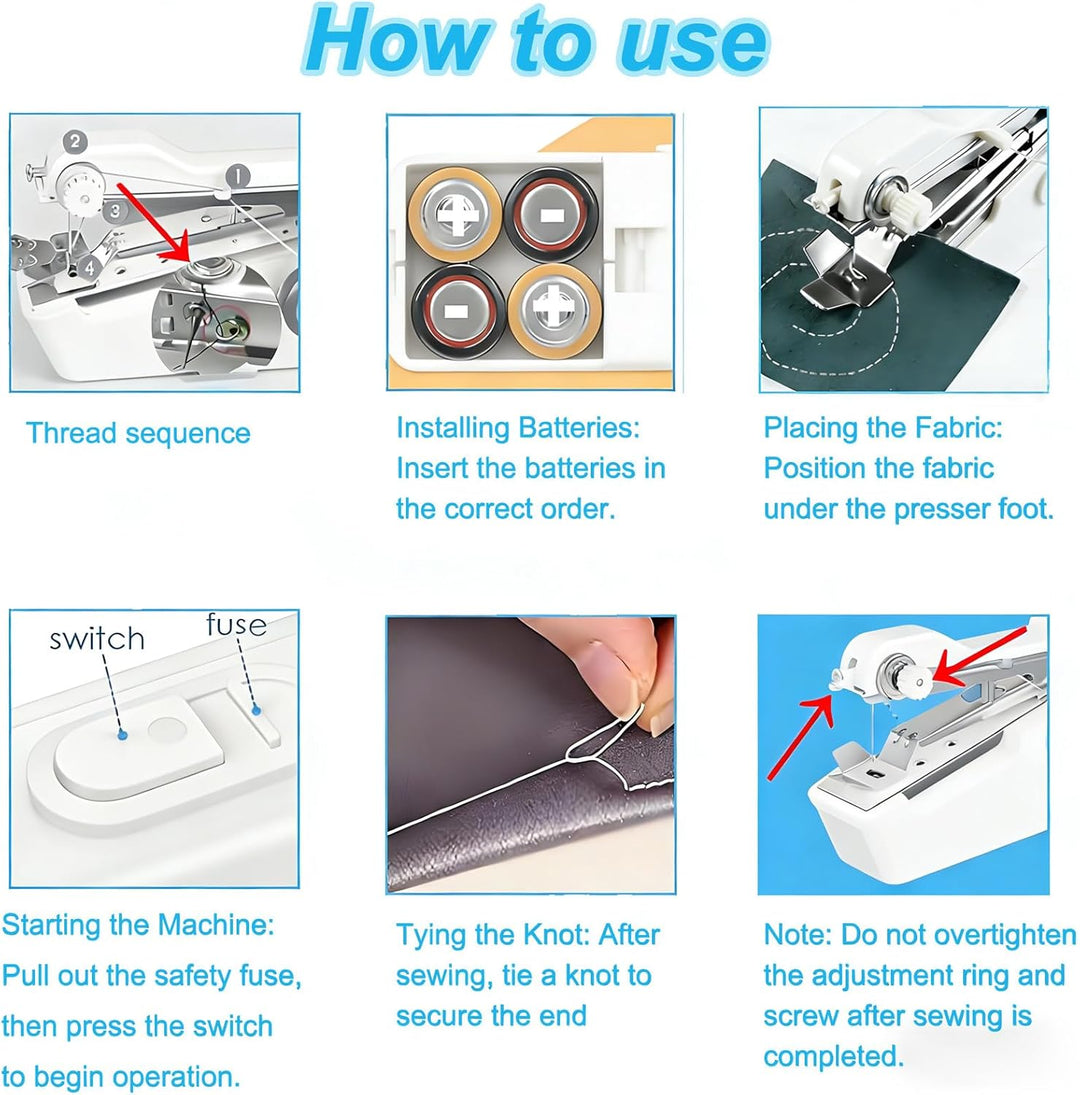 How to use

2
1
3
4

Thread sequence

Installing Batteries: Insert the batteries in the correct order.

Placing the Fabric: Position the fabric under the presser foot.

switch
fuse

Starting the Machine: Pull out the safety fuse, then press the switch to begin operation.

Tying the Knot: After sewing, tie a knot to secure the end

Note: Do not overtighten the adjustment ring and screw after sewing is completed.