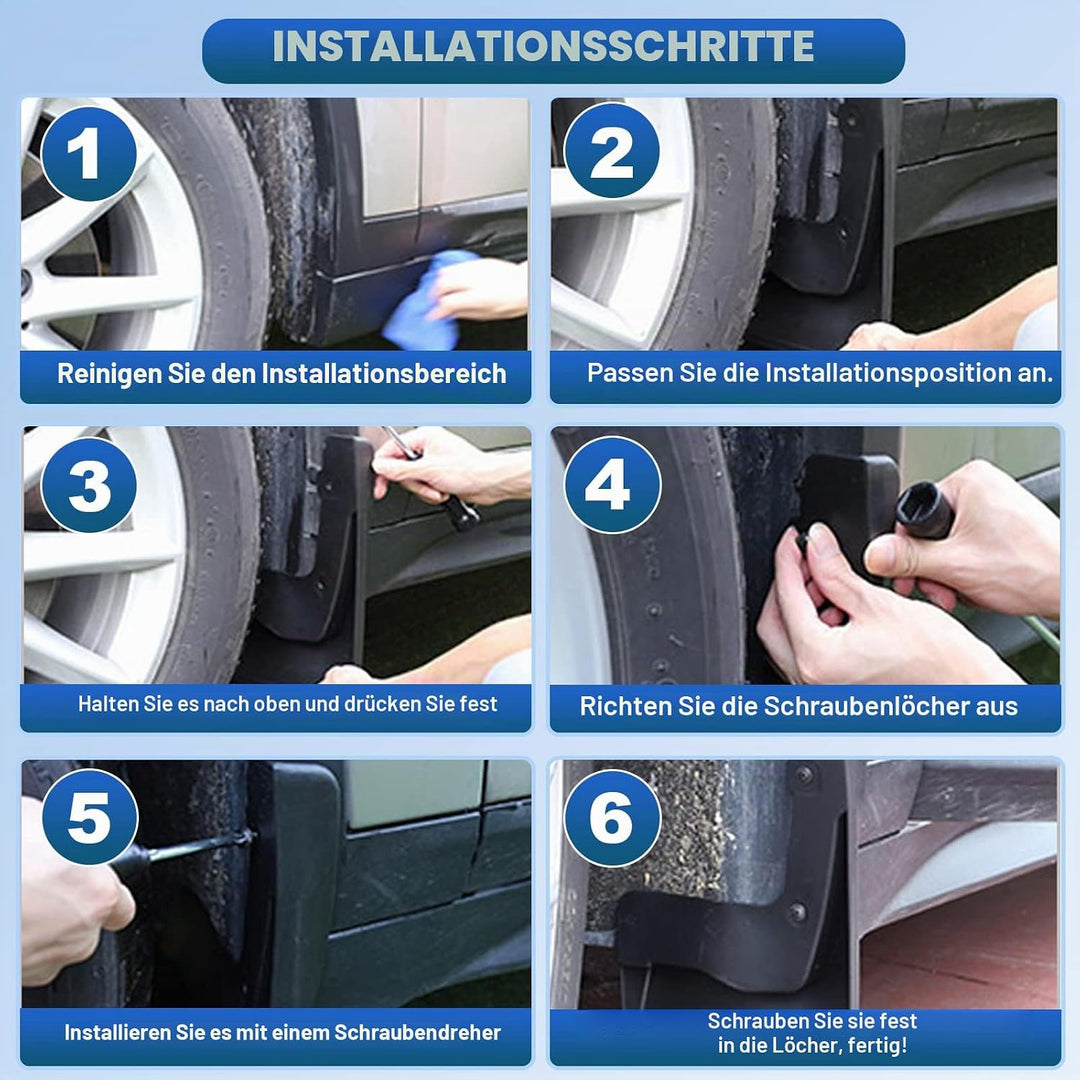 INSTALLATIONSSCHRITTE

1

Reinigen Sie den Installationsbereich

2

Passen Sie die Installationsposition an.

3

Halten Sie es nach oben und drücken Sie fest

4

Richten Sie die Schraubenlöcher aus

5

Installieren Sie es mit einem Schraubendreher

6

Schrauben Sie sie fest in die Löcher, fertig!