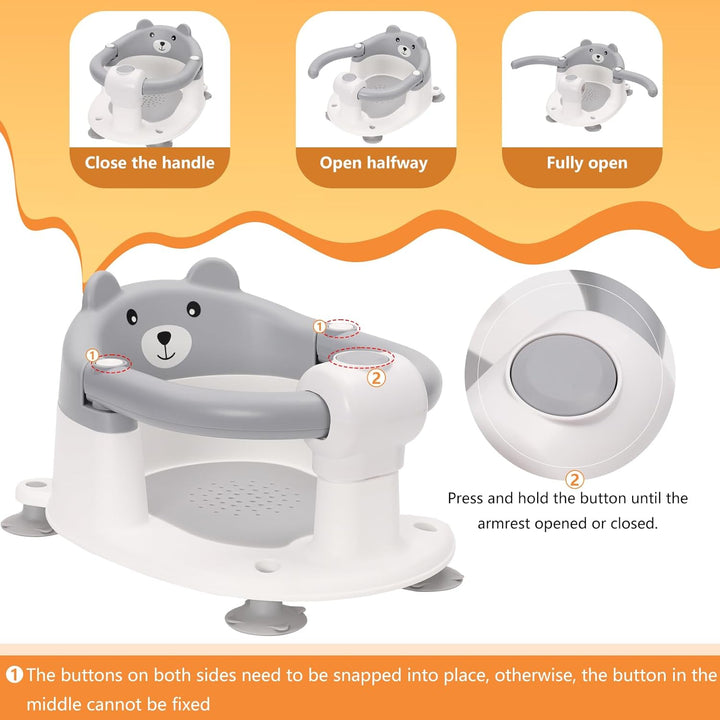 Close the handle

Open halfway

Fully open

①

①

②

②

Press and hold the button until the armrest opened or closed.

① The buttons on both sides need to be snapped into place, otherwise, the button in the middle cannot be fixed