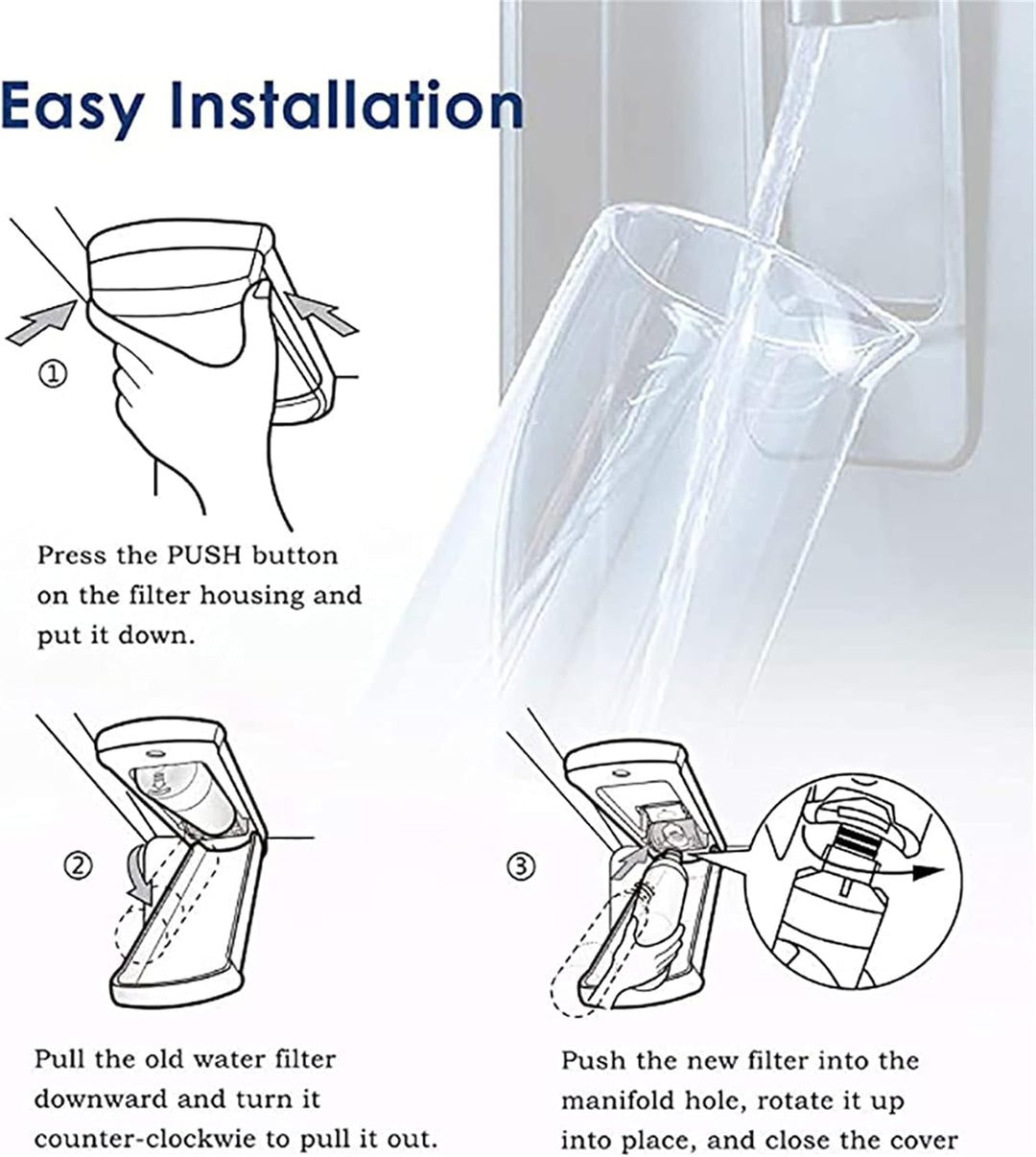 Easy Installation

①

Press the PUSH button on the filter housing and put it down.

②

Pull the old water filter downward and turn it counter-clockwie to pull it out.

③

Push the new filter into the manifold hole, rotate it up into place, and close the cover