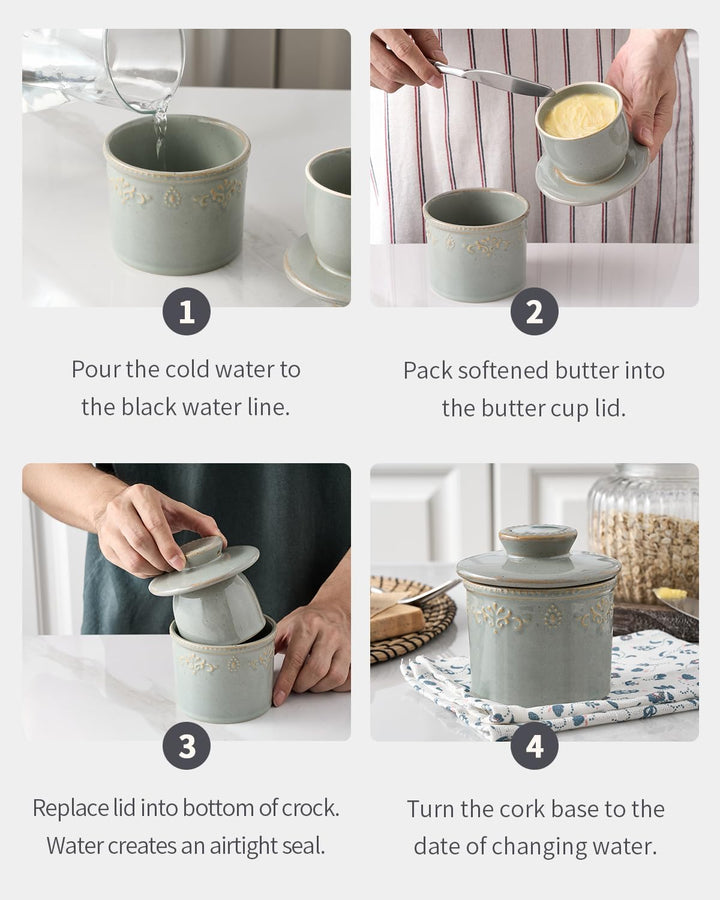 1

Pour the cold water to the black water line.

2

Pack softened butter into the butter cup lid.

3

Replace lid into bottom of crock. Water creates an airtight seal.

4

Turn the cork base to the date of changing water.