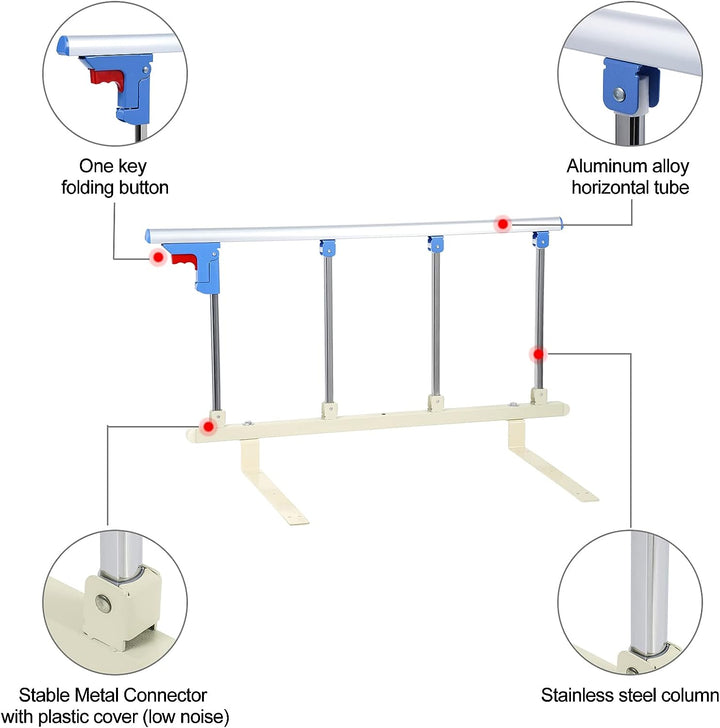 One key folding button

Aluminum alloy horizontal tube

Stable Metal Connector with plastic cover (low noise)

Stainless steel column