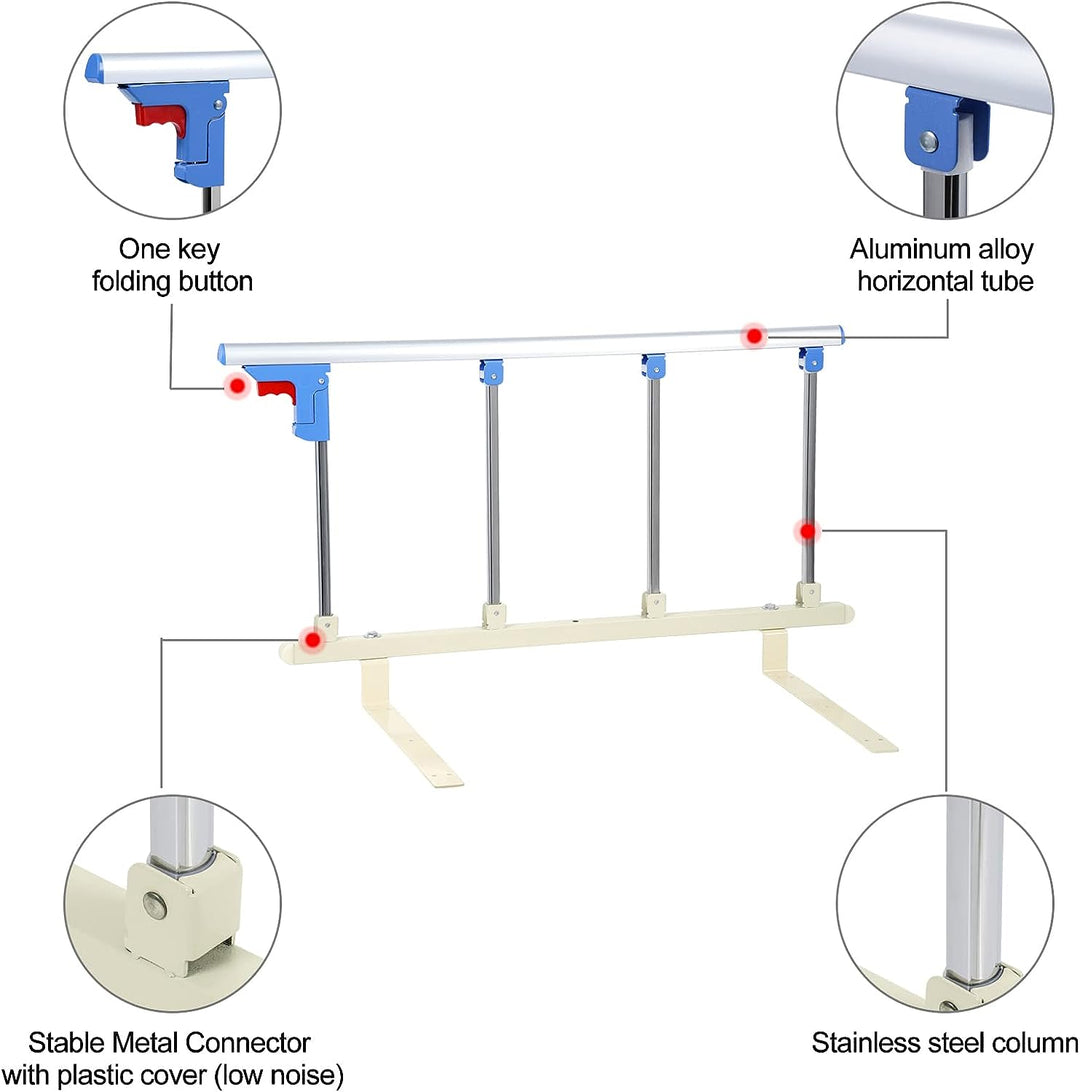 One key folding button

Aluminum alloy horizontal tube

Stable Metal Connector with plastic cover (low noise)

Stainless steel column