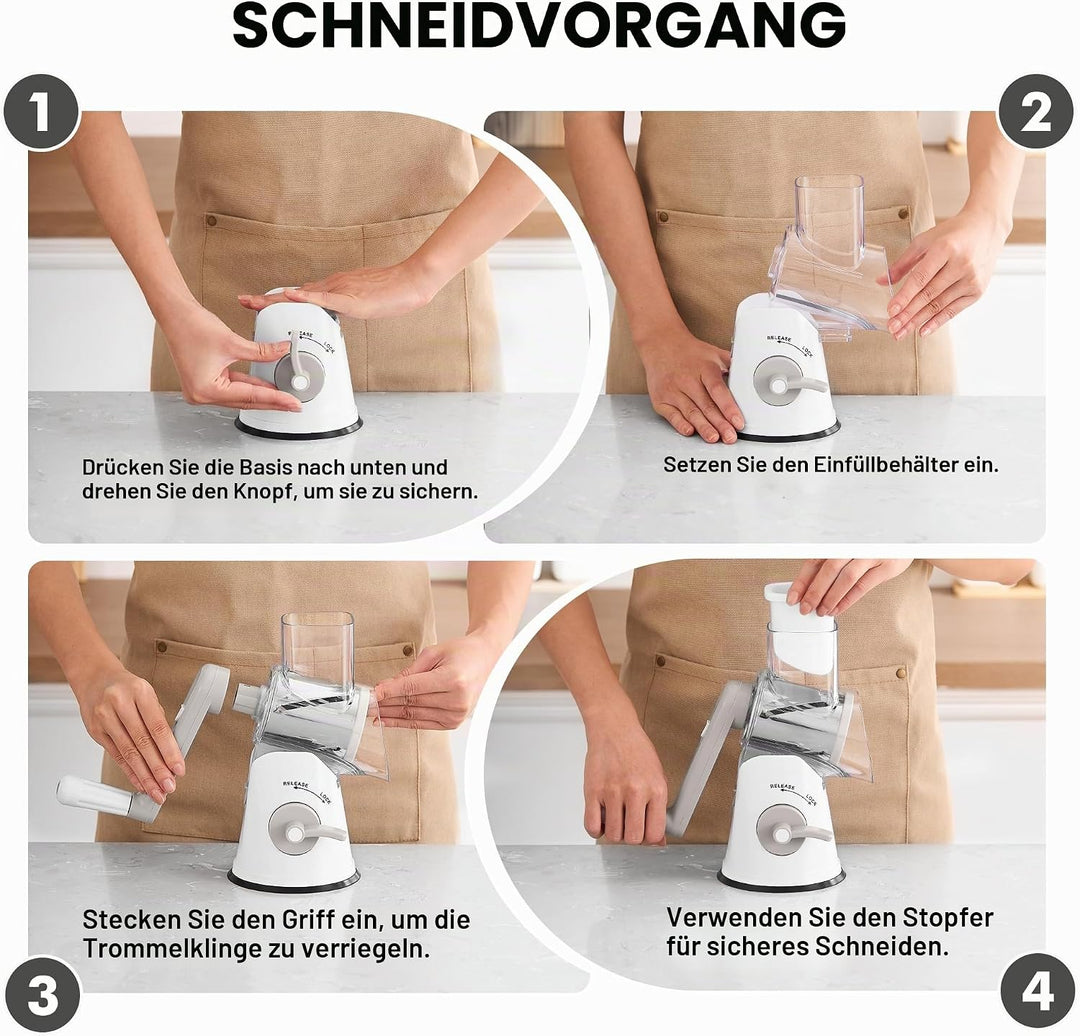 SCHNEIDVORGANG

1

RELEASE LOCK

Drücken Sie die Basis nach unten und drehen Sie den Knopf, um sie zu sichern.

2

RELEASE LOCK

Setzen Sie den Einfüllbehälter ein.

RELEASE LOCK

Stecken Sie den Griff ein, um die Trommelklinge zu verriegeln.

3

RELEASE LOCK

Verwenden Sie den Stopfer für sicheres Schneiden.

4