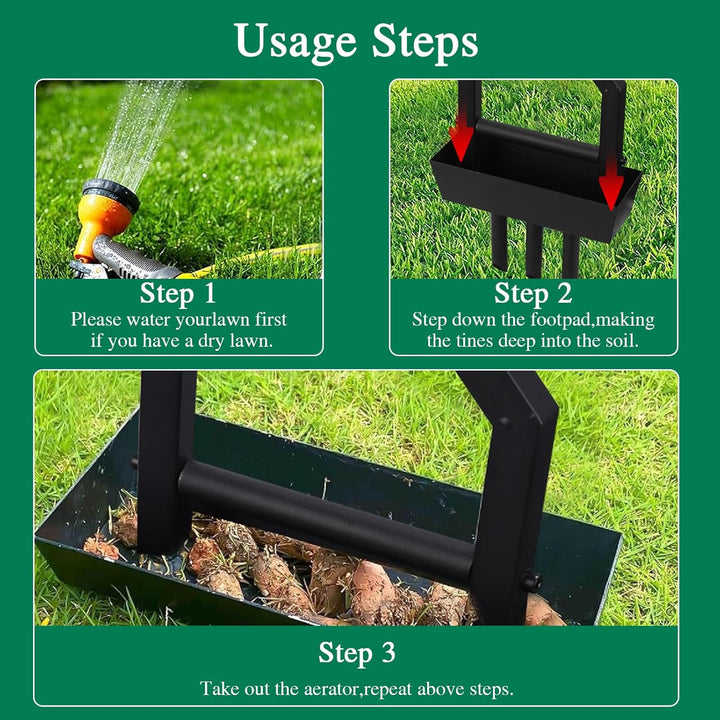 Usage Steps

Step 1
Please water yourlawn first if you have a dry lawn.

Step 2
Step down the footpad,making the tines deep into the soil.

Step 3
Take out the aerator,repeat above steps.