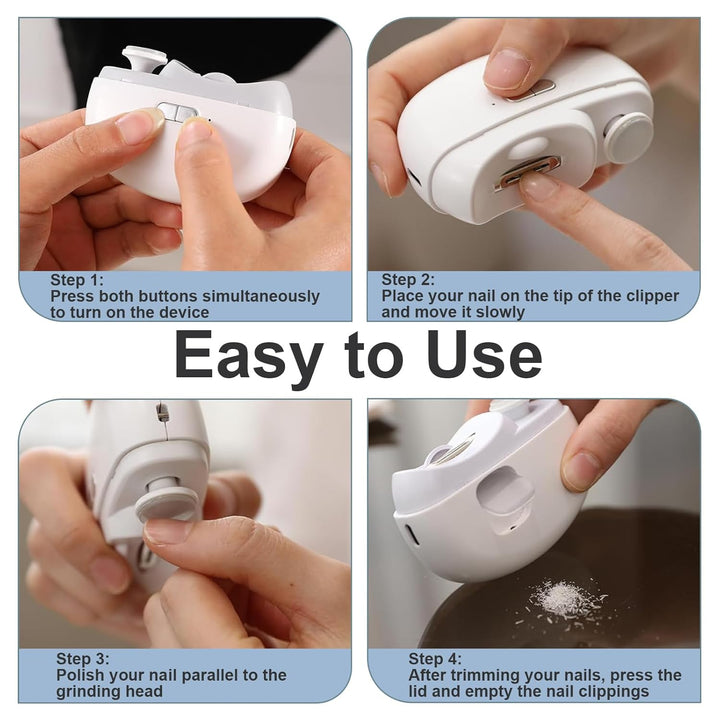 Step 1:
Press both buttons simultaneously to turn on the device

Step 2:
Place your nail on the tip of the clipper and move it slowly

Easy to Use

Step 3:
Polish your nail parallel to the grinding head

Step 4:
After trimming your nails, press the lid and empty the nail clippings