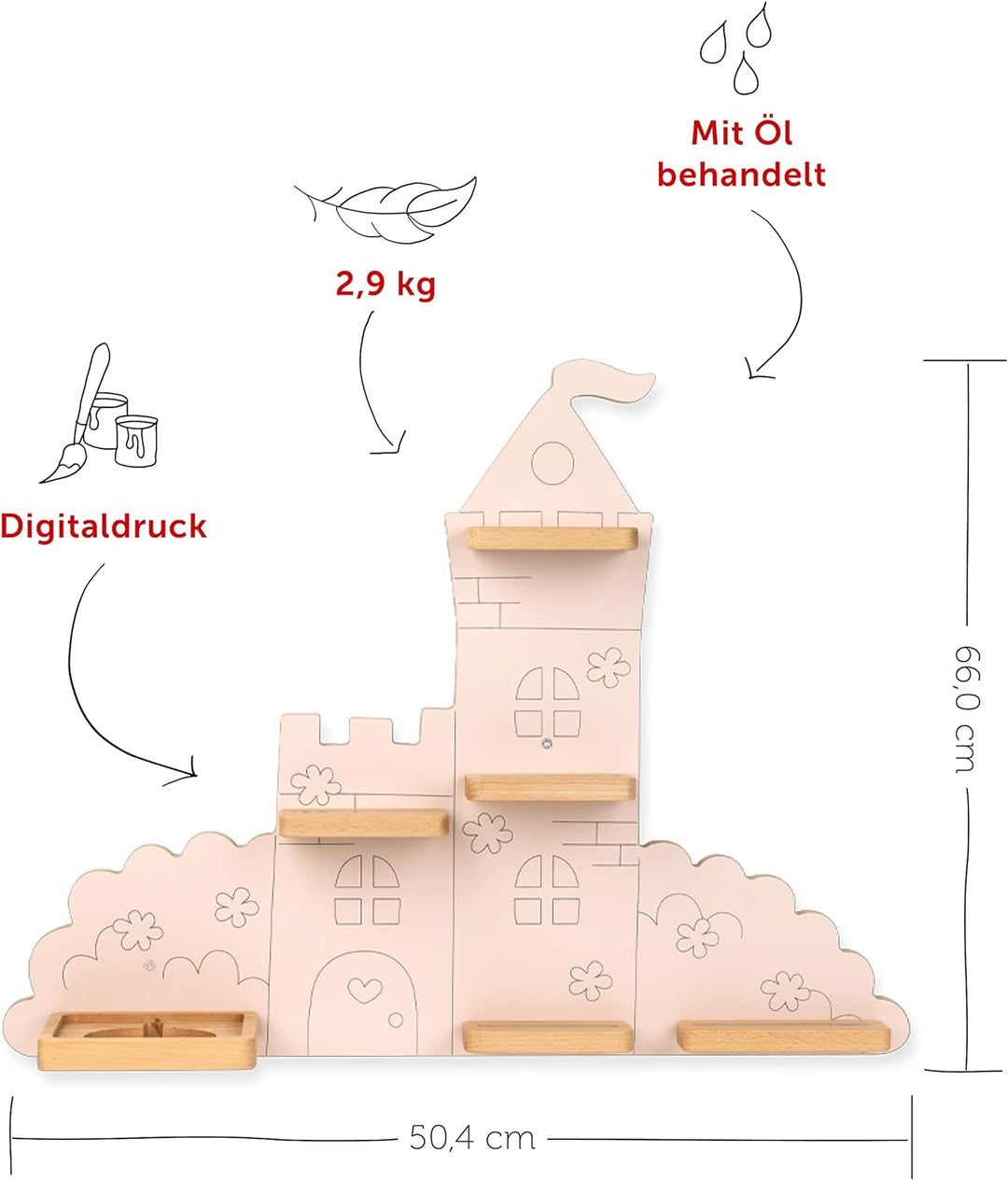 Mit Öl behandelt

2,9 kg

Digitaldruck

66,0 cm

50,4 cm