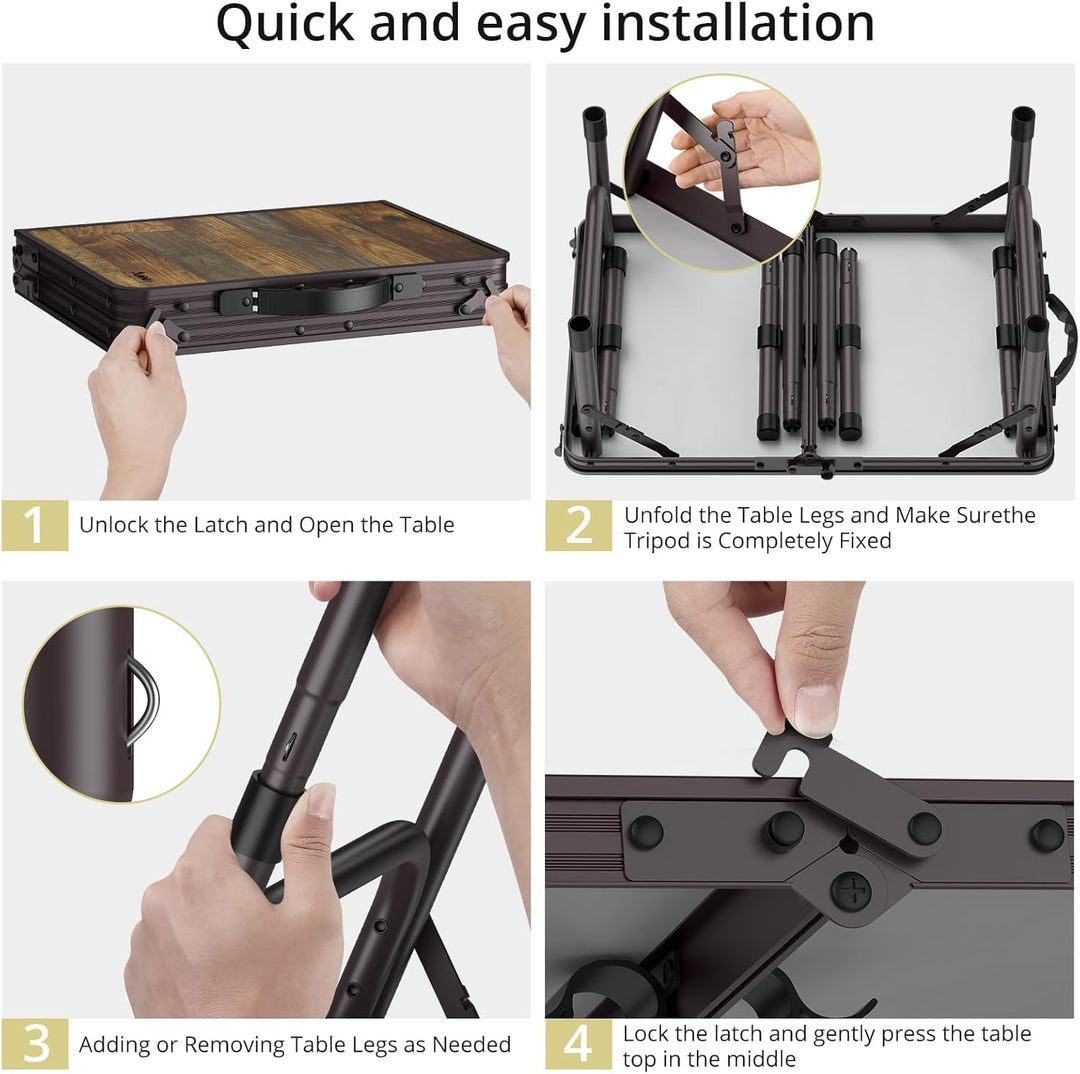 Quick and easy installation

1 Unlock the Latch and Open the Table

2 Unfold the Table Legs and Make Surethe Tripod is Completely Fixed

3 Adding or Removing Table Legs as Needed

4 Lock the latch and gently press the table top in the middle