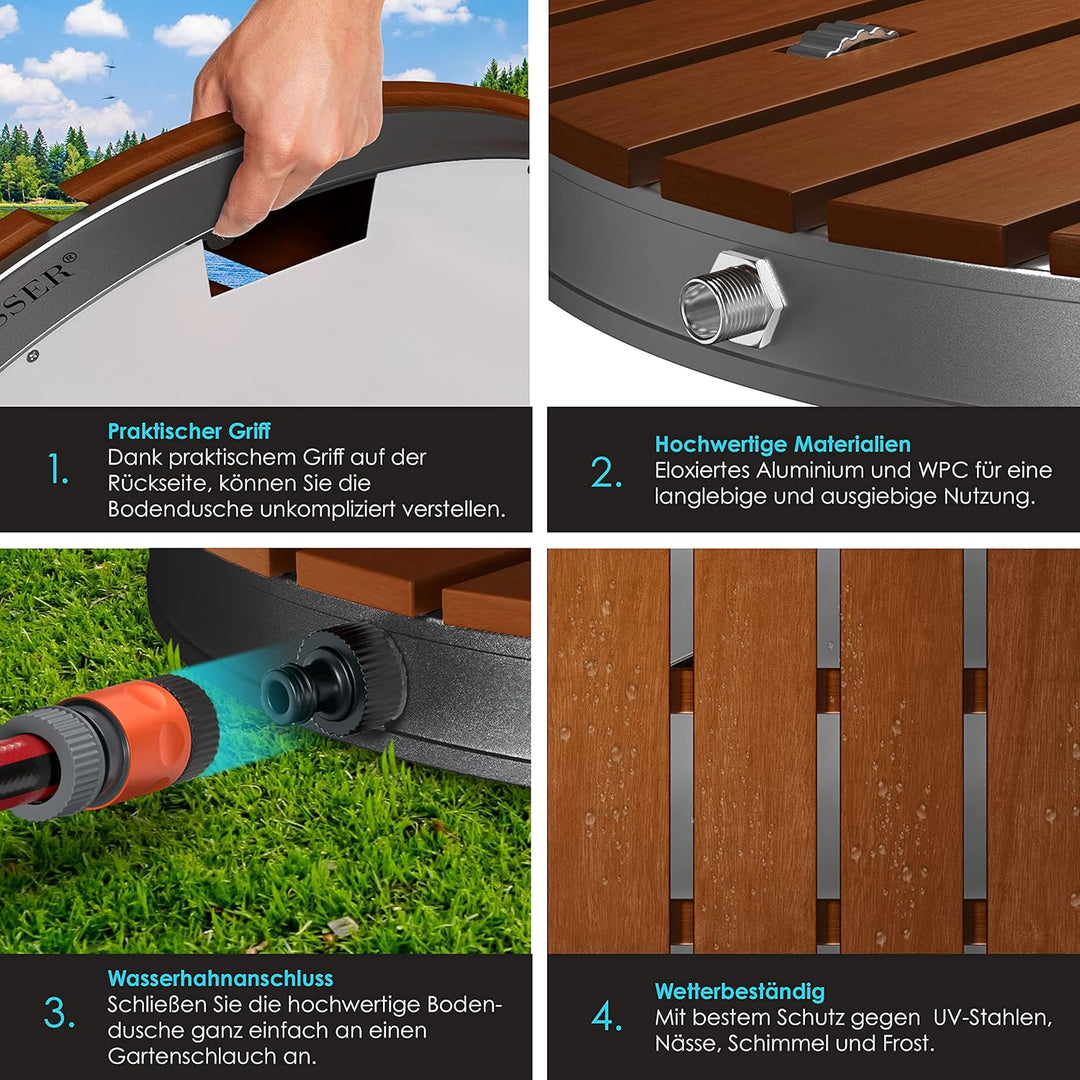 SSER®

1.

Praktischer Griff

Dank praktischem Griff auf der Rückseite, können Sie die Bodendusche unkompliziert verstellen.

2.

Hochwertige Materialien

Eloxiertes Aluminium und WPC für eine langlebige und ausgiebige Nutzung.

3.

Wasserhahnanschluss

Schließen Sie die hochwertige Bodendusche ganz einfach an einen Gartenschlauch an.

4.

Wetterbeständig

Mit bestem Schutz gegen UV-Stahlen, Nässe, Schimmel und Frost.