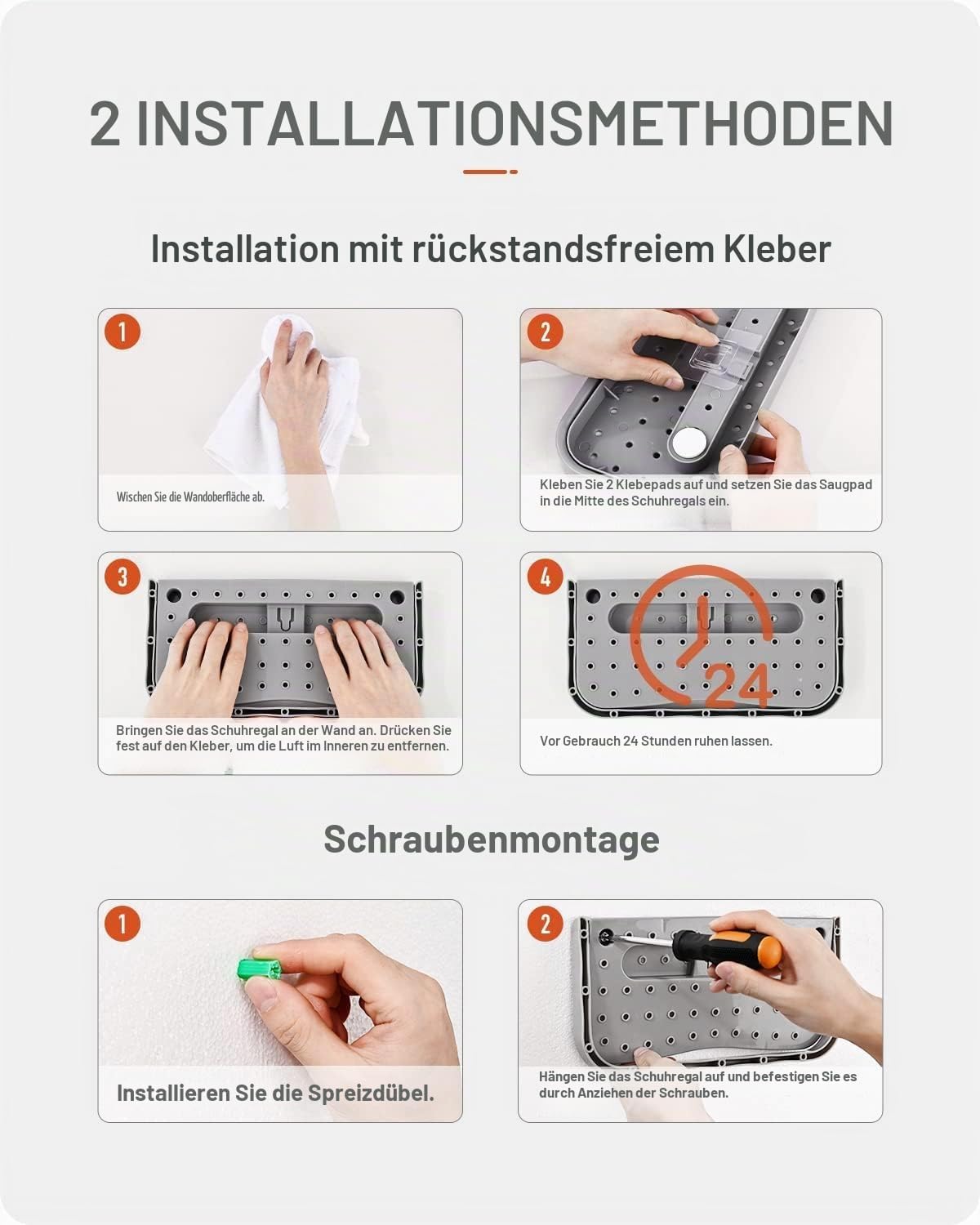 2 INSTALLATIONSMETHODEN

Installation mit rückstandsfreiem Kleber

1

Wischen Sie die Wandoberfläche ab.

2

Kleben Sie 2 Klebepads auf und setzen Sie das Saugpad in die Mitte des Schuhregals ein.

3

Bringen Sie das Schuhregal an der Wand an. Drücken Sie fest auf den Kleber, um die Luft im Inneren zu entfernen.

4

24

Vor Gebrauch 24 Stunden ruhen lassen.

Schraubenmontage

1

Installieren Sie die Spreizdübel.

2

Hängen Sie das Schuhregal auf und befestigen Sie es durch Anziehen der Schrauben.