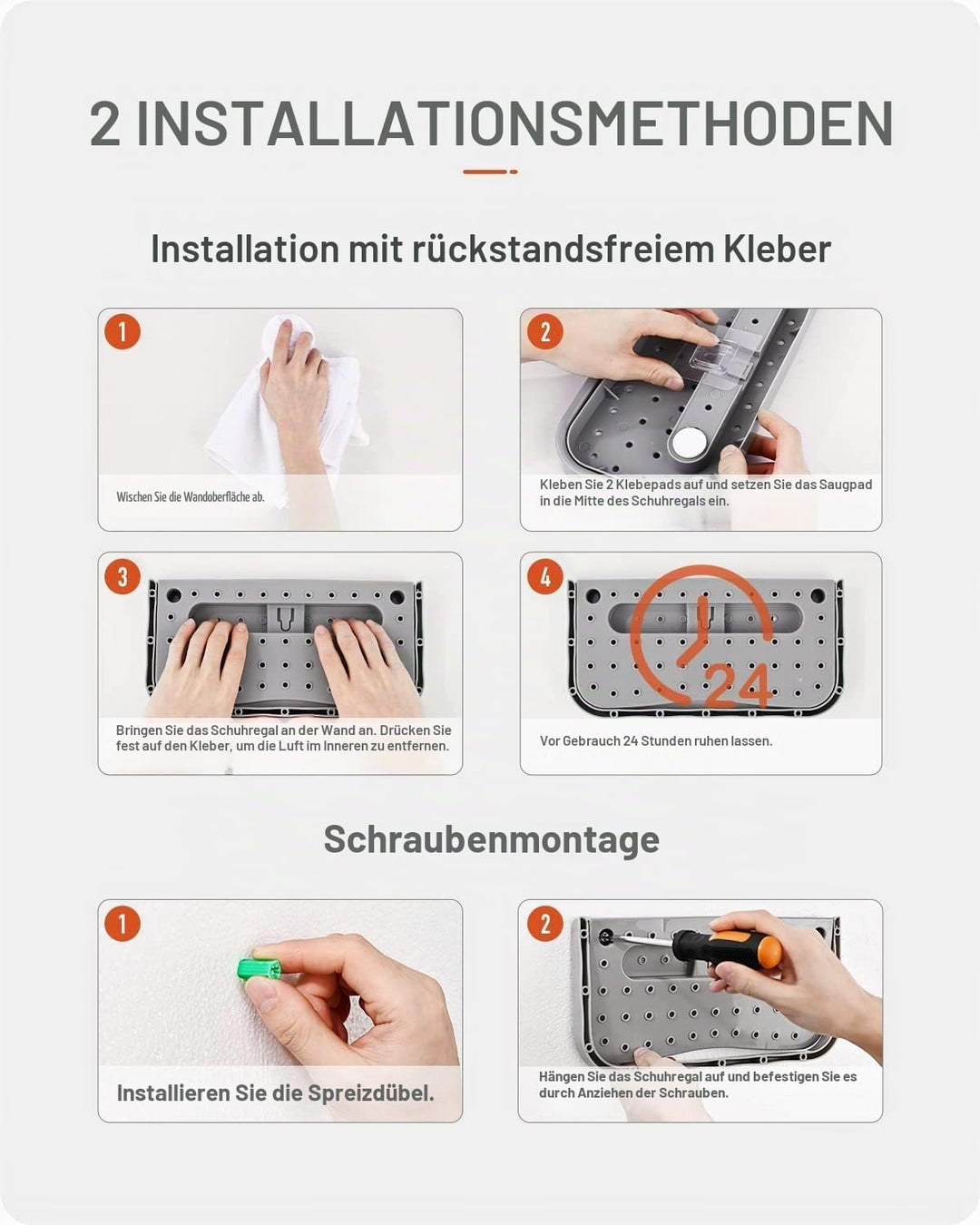 2 INSTALLATIONSMETHODEN

Installation mit rückstandsfreiem Kleber

1
Wischen Sie die Wandoberfläche ab.

2
Kleben Sie 2 Klebepads auf und setzen Sie das Saugpad in die Mitte des Schuhregals ein.

3
Bringen Sie das Schuhregal an der Wand an. Drücken Sie fest auf den Kleber, um die Luft im Inneren zu entfernen.

4
24
Vor Gebrauch 24 Stunden ruhen lassen.

Schraubenmontage

1
Installieren Sie die Spreizdübel.

2
Hängen Sie das Schuhregal auf und befestigen Sie es durch Anziehen der Schrauben.