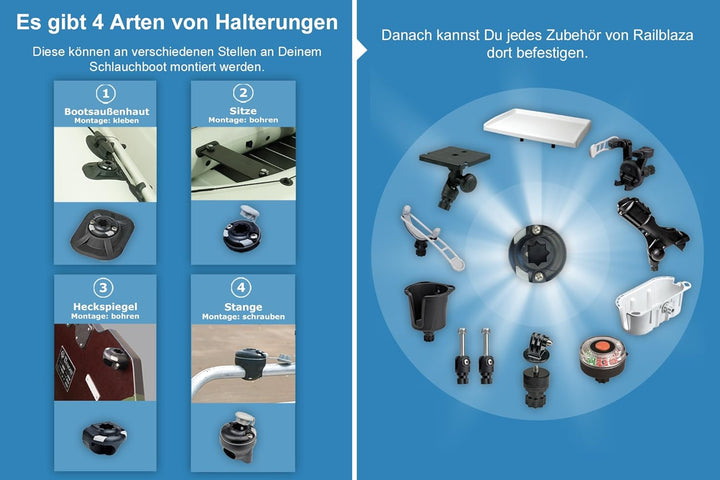 Es gibt 4 Arten von Halterungen

Diese können an verschiedenen Stellen an Deinem Schlauchboot montiert werden.

1
Bootsaußenhaut
Montage: kleben

2
Sitze
Montage: bohren

3
Heckspiegel
Montage: bohren

4
Stange
Montage: schrauben

Danach kannst Du jedes Zubehör von Railblaza dort befestigen.