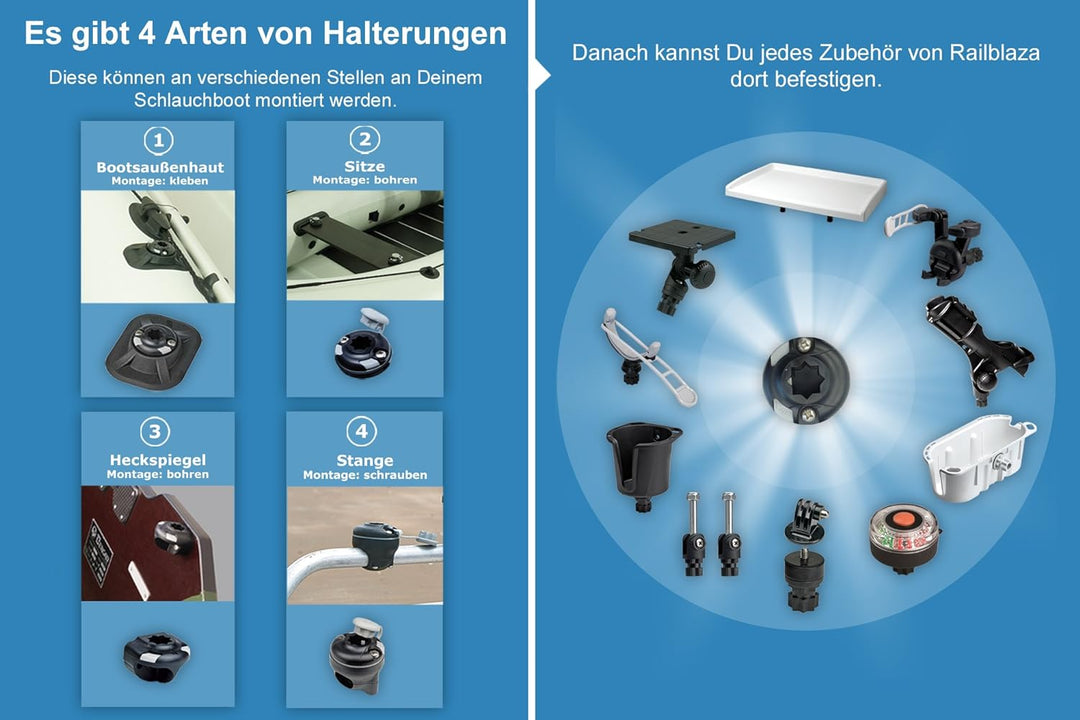 Es gibt 4 Arten von Halterungen

Diese können an verschiedenen Stellen an Deinem Schlauchboot montiert werden.

1
Bootsaußenhaut
Montage: kleben

2
Sitze
Montage: bohren

3
Heckspiegel
Montage: bohren

4
Stange
Montage: schrauben

Danach kannst Du jedes Zubehör von Railblaza dort befestigen.