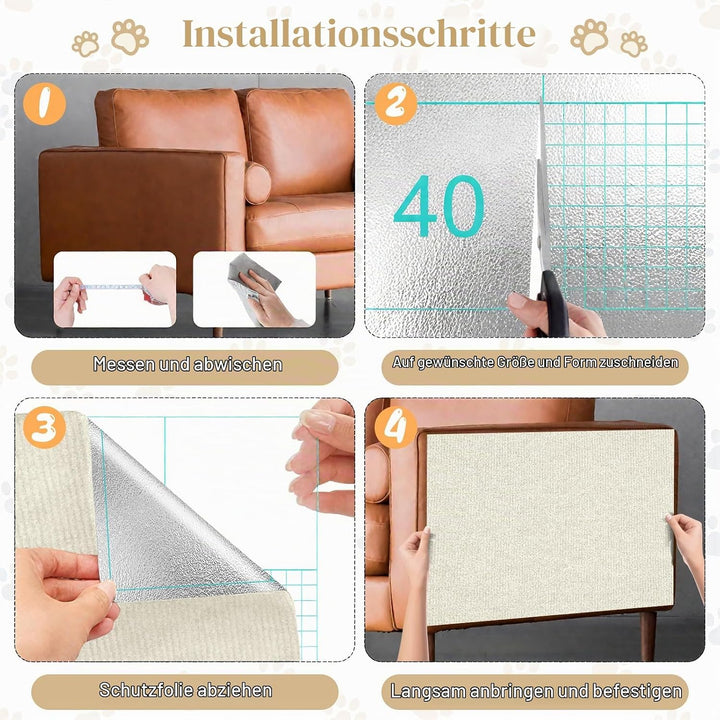 Installationsschritte

1

Messen und abwischen

2

40

Auf gewünschte Größe und Form zuschneiden

3

Schutzfolie abziehen

4

Langsam anbringen und befestigen