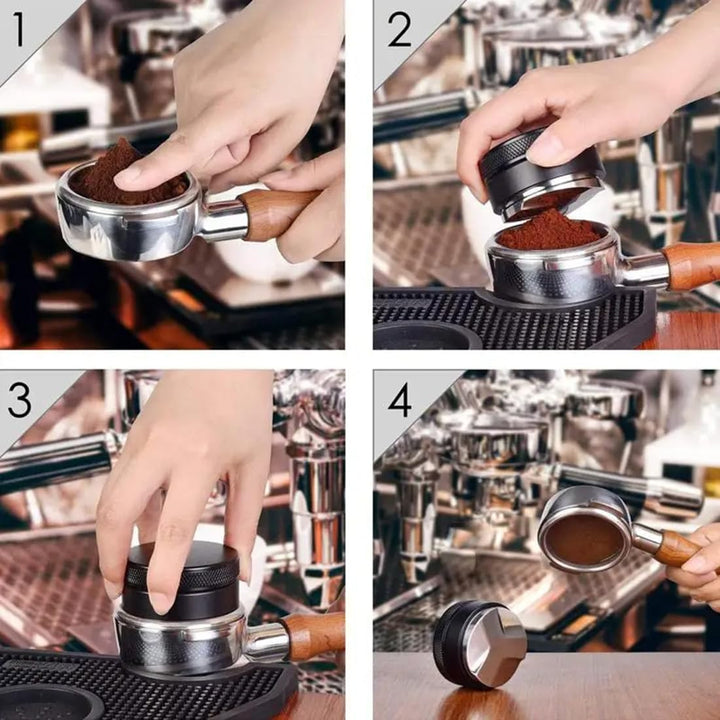 1

2

3

4