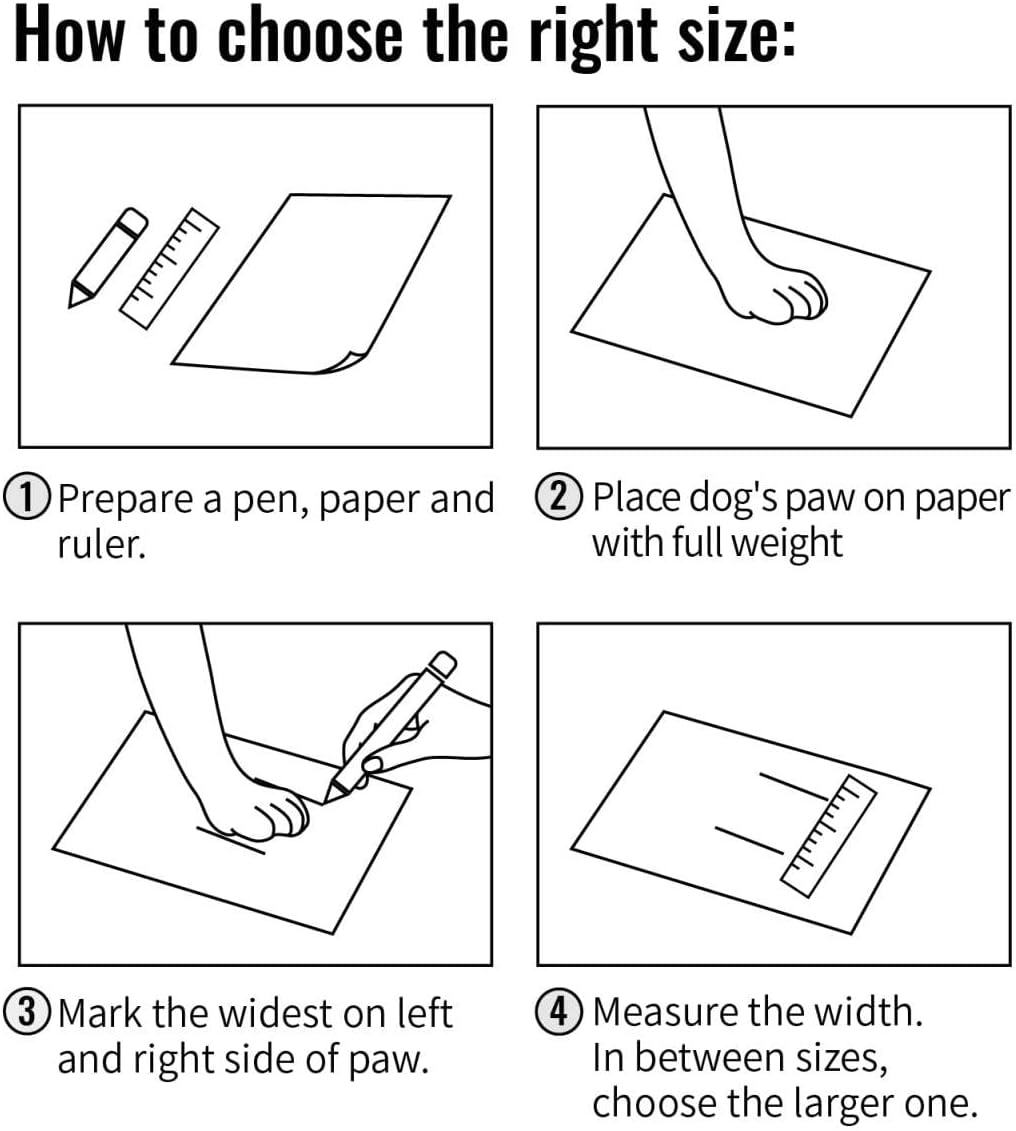 How to choose the right size:

① Prepare a pen, paper and ruler.

② Place dog's paw on paper with full weight

③ Mark the widest on left and right side of paw.

④ Measure the width. In between sizes, choose the larger one.