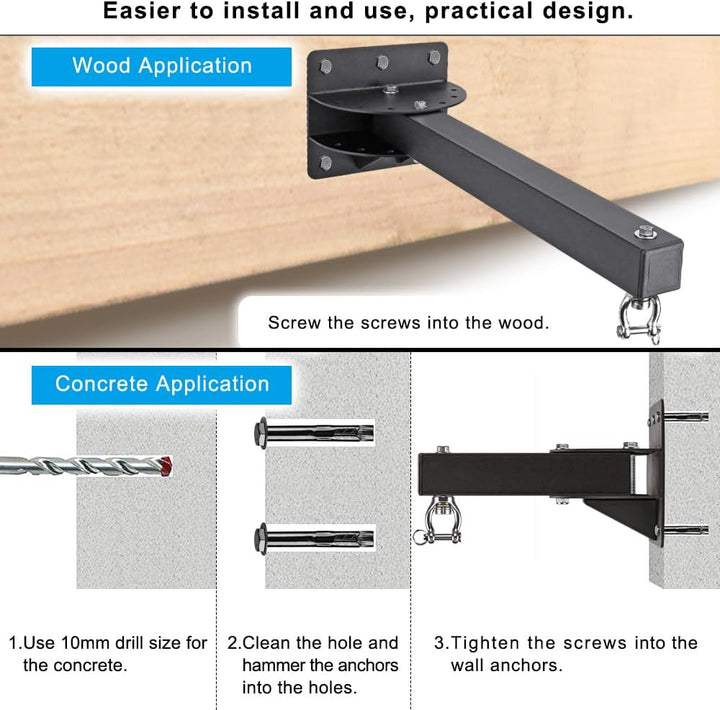 Easier to install and use, practical design.

Wood Application

Screw the screws into the wood.

Concrete Application

1.Use 10mm drill size for the concrete.

2.Clean the hole and hammer the anchors into the holes.

3.Tighten the screws into the wall anchors.