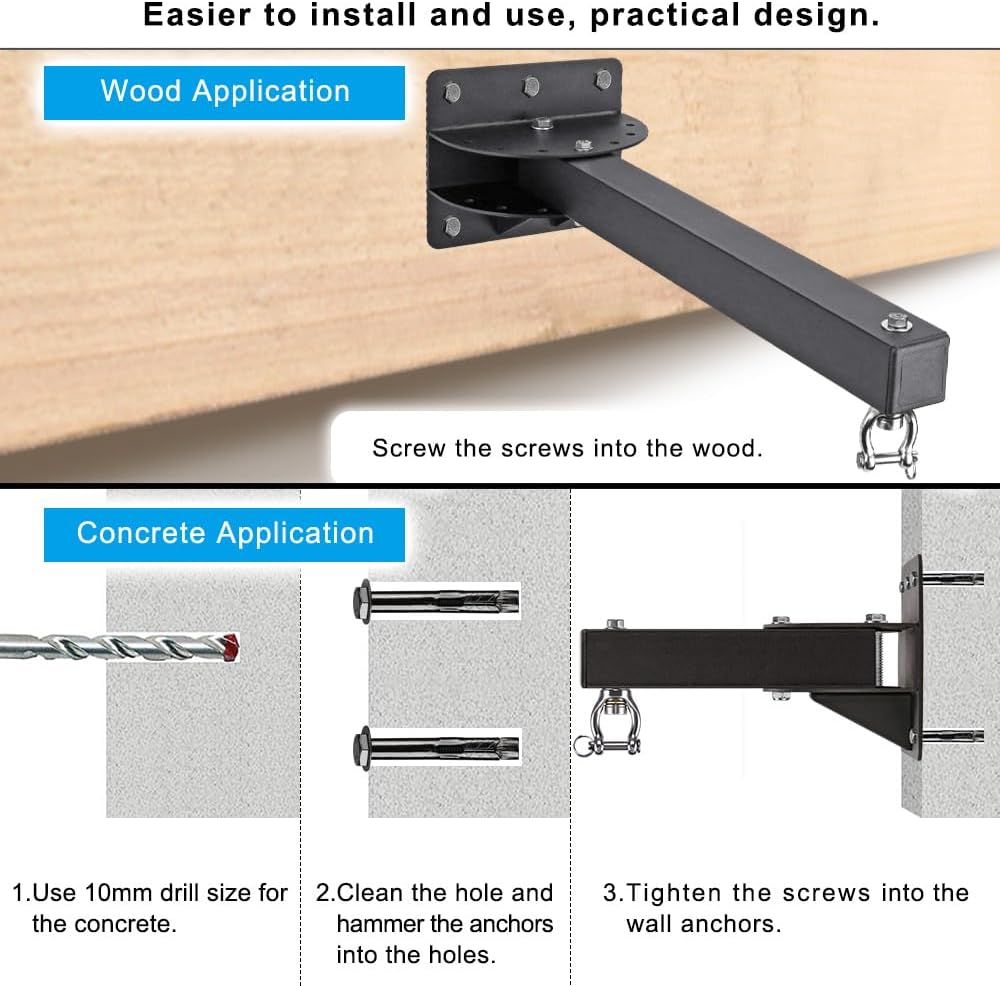 Easier to install and use, practical design.

Wood Application

Screw the screws into the wood.

Concrete Application

1.Use 10mm drill size for the concrete.

2.Clean the hole and hammer the anchors into the holes.

3.Tighten the screws into the wall anchors.