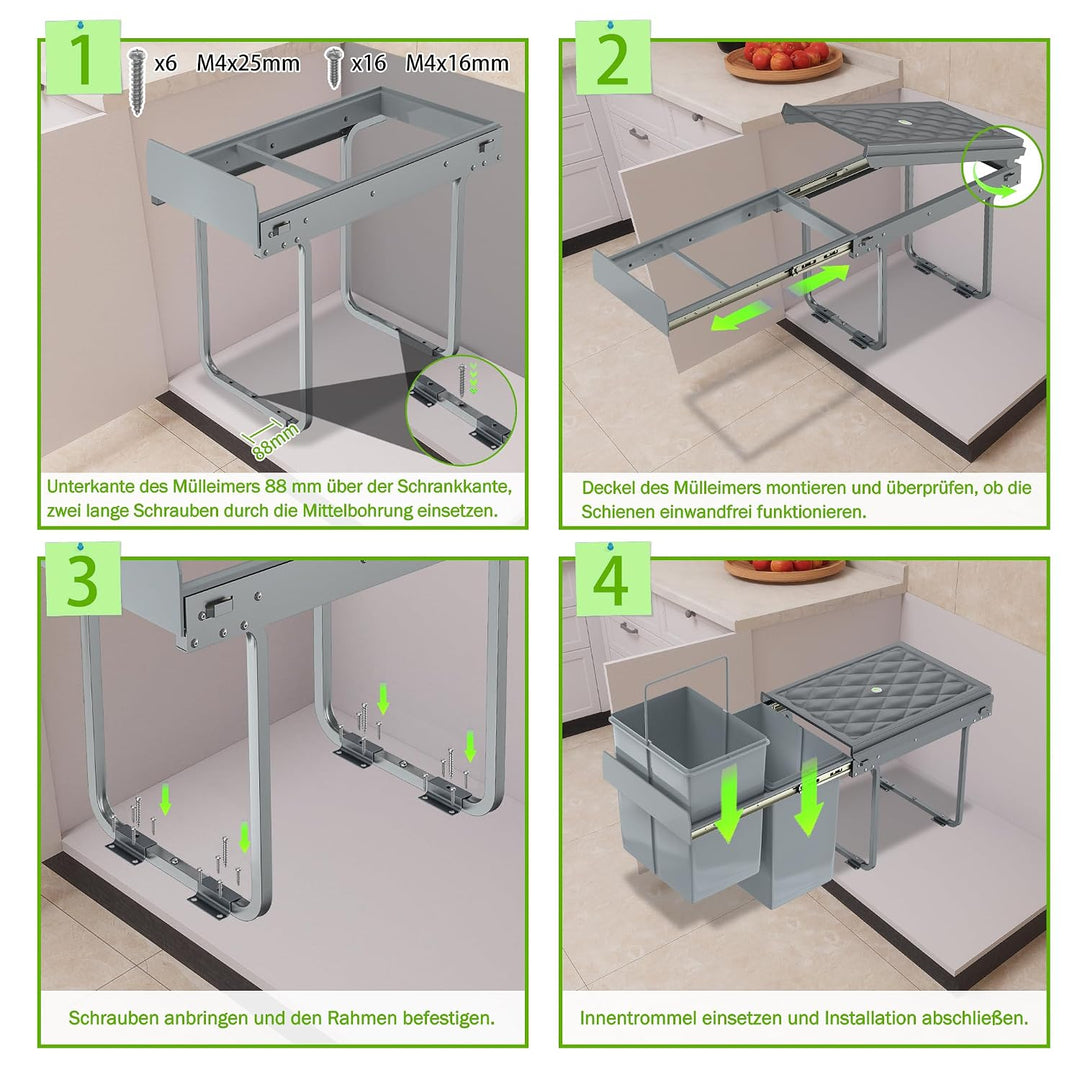 1

x6 M4x25mm x16 M4x16mm

88mm

Unterkante des Mülleimers 88 mm über der Schrankkante, zwei lange Schrauben durch die Mittelbohrung einsetzen.

2

Deckel des Mülleimers montieren und überprüfen, ob die Schienen einwandfrei funktionieren.

3

Schrauben anbringen und den Rahmen befestigen.

4

Innentrommel einsetzen und Installation abschließen.