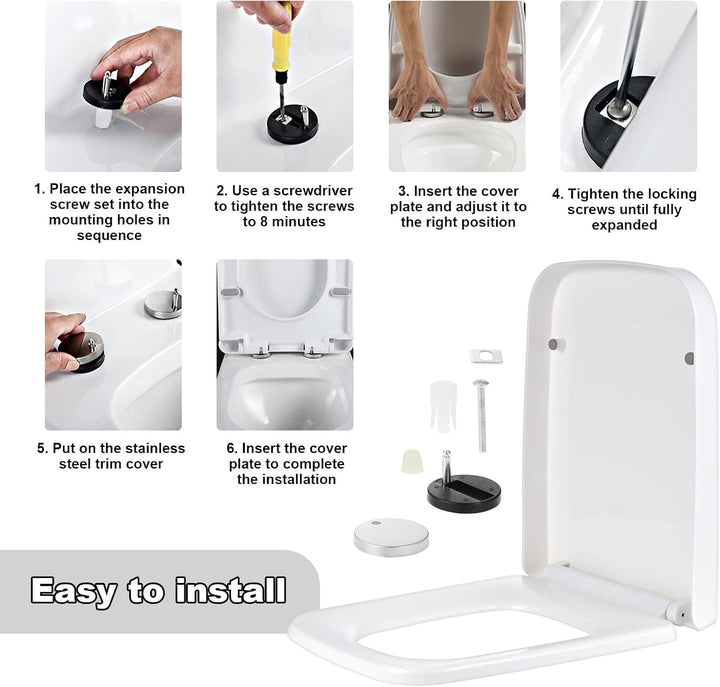 1. Place the expansion screw set into the mounting holes in sequence

2. Use a screwdriver to tighten the screws to 8 minutes

3. Insert the cover plate and adjust it to the right position

4. Tighten the locking screws until fully expanded

5. Put on the stainless steel trim cover

6. Insert the cover plate to complete the installation

Easy to install