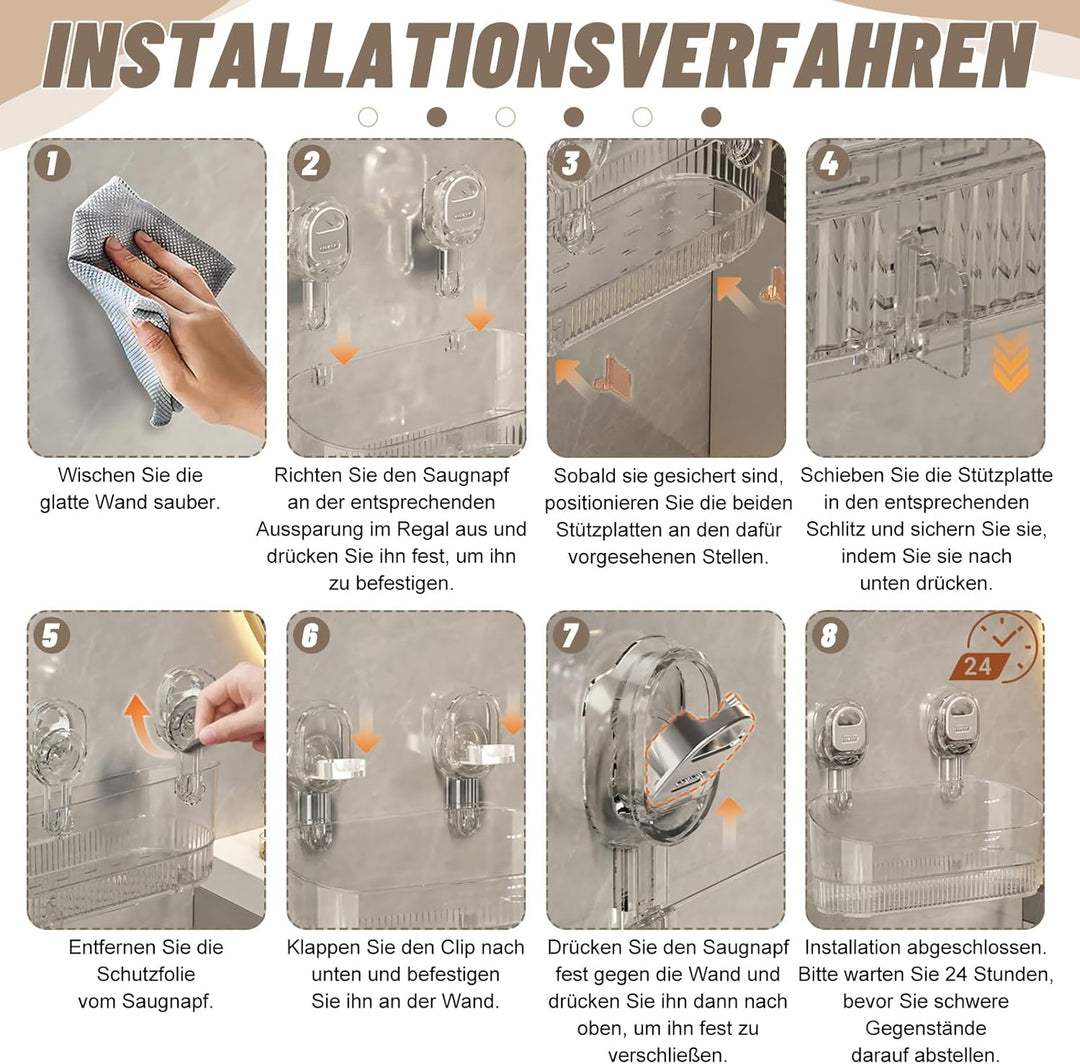 INSTALLATIONSVERFAHREN

1

Wischen Sie die glatte Wand sauber.

2

Richten Sie den Saugnapf an der entsprechenden Aussparung im Regal aus und drücken Sie ihn fest, um ihn zu befestigen.

3

Sobald sie gesichert sind, positionieren Sie die beiden Stützplatten an den dafür vorgesehenen Stellen.

4

Schieben Sie die Stützplatte in den entsprechenden Schlitz und sichern Sie sie, indem Sie sie nach unten drücken.

5

Entfernen Sie die Schutzfolie vom Saugnapf.

6

Klappen Sie den Clip nach unten und befestigen Sie ihn an der Wand.

7

Drücken Sie den Saugnapf fest gegen die Wand und drücken Sie ihn dann nach oben, um ihn fest zu verschließen.

8

24

Installation abgeschlossen. Bitte warten Sie 24 Stunden, bevor Sie schwere Gegenstände darauf abstellen.