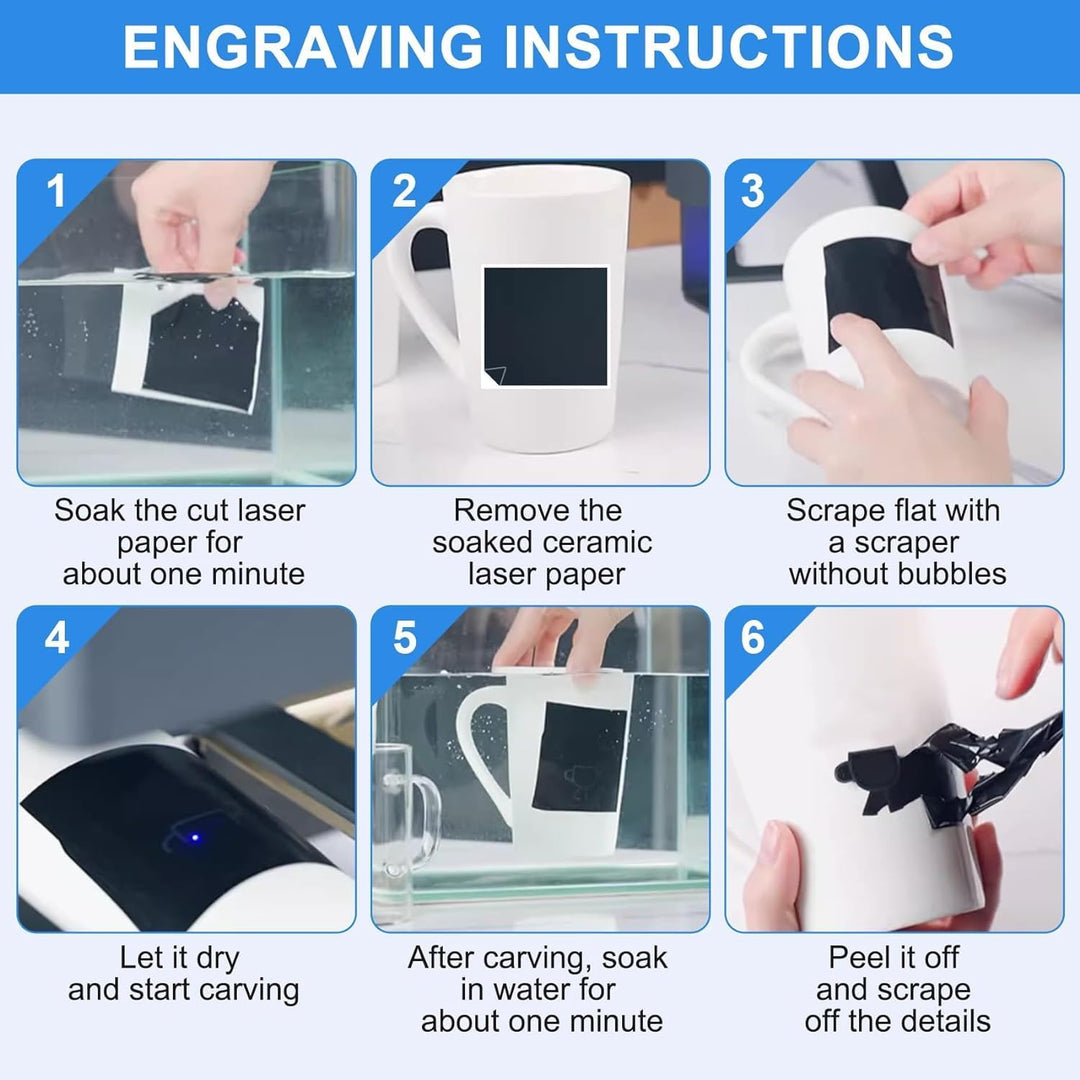 ENGRAVING INSTRUCTIONS

1

Soak the cut laser paper for about one minute

2

Remove the soaked ceramic laser paper

3

Scrape flat with a scraper without bubbles

4

Let it dry and start carving

5

After carving, soak in water for about one minute

6

Peel it off and scrape off the details