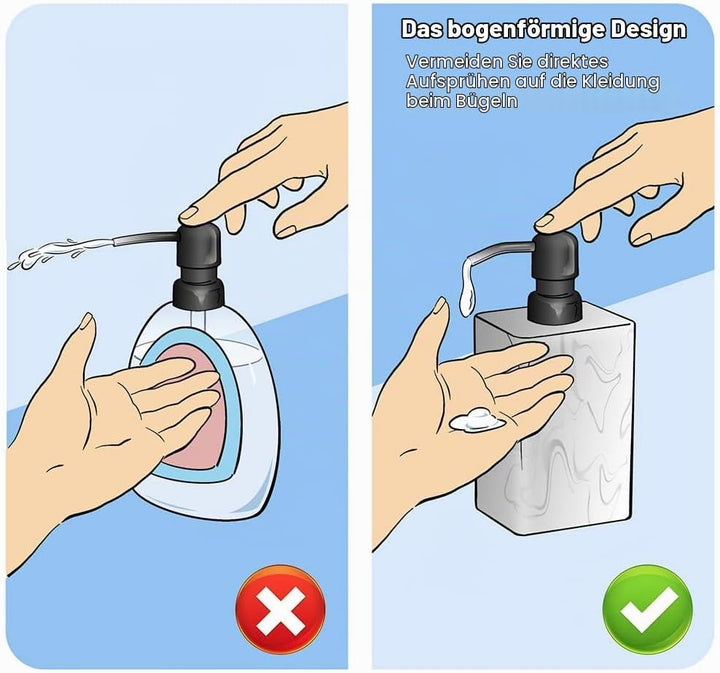 Das bogenförmige Design

Vermeiden Sie direktes Aufsprühen auf die Kleidung beim Bügeln