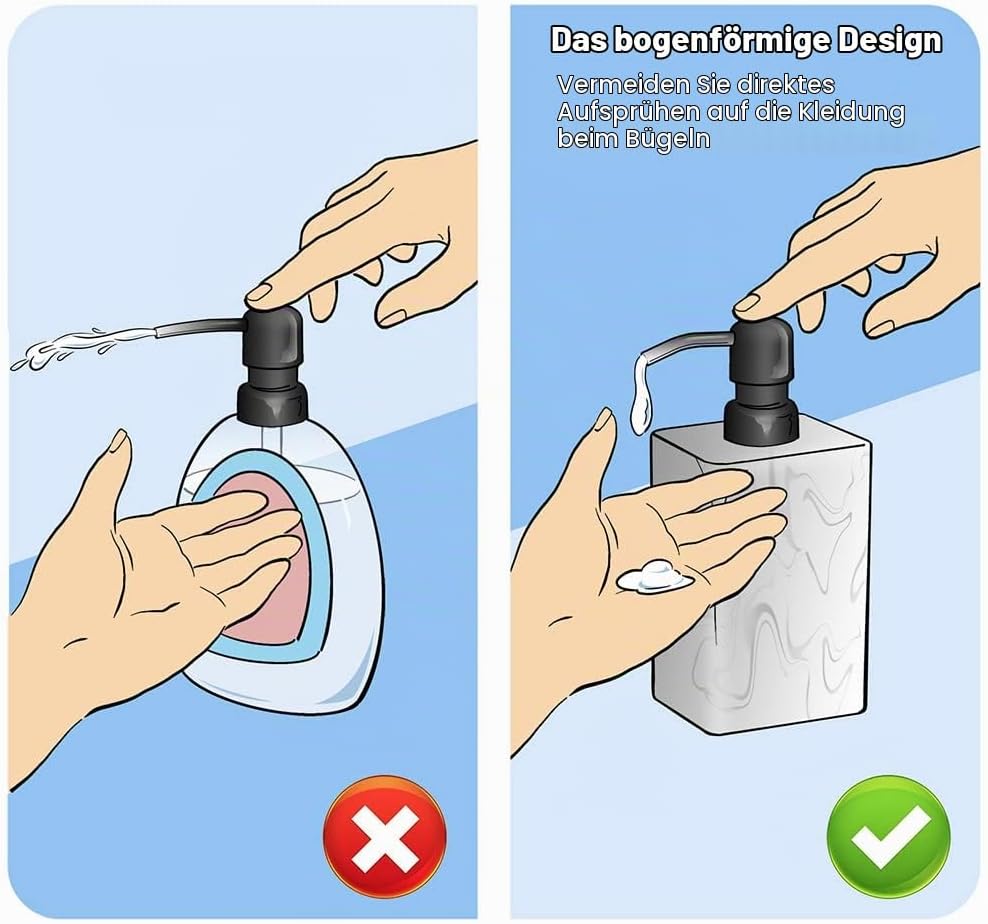 Das bogenförmige Design

Vermeiden Sie direktes Aufsprühen auf die Kleidung beim Bügeln