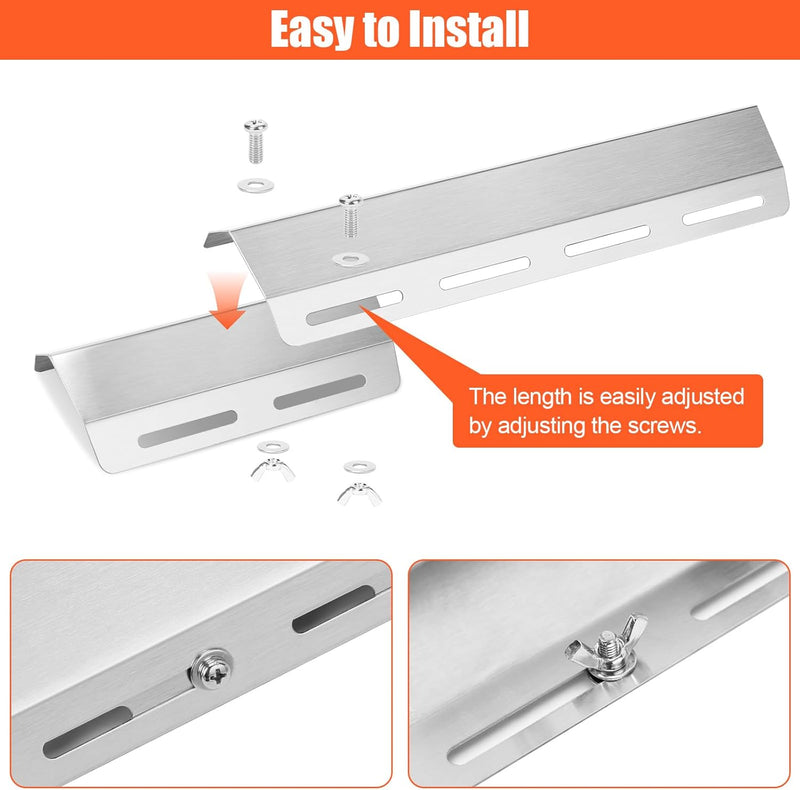 Easy to Install

The length is easily adjusted by adjusting the screws.