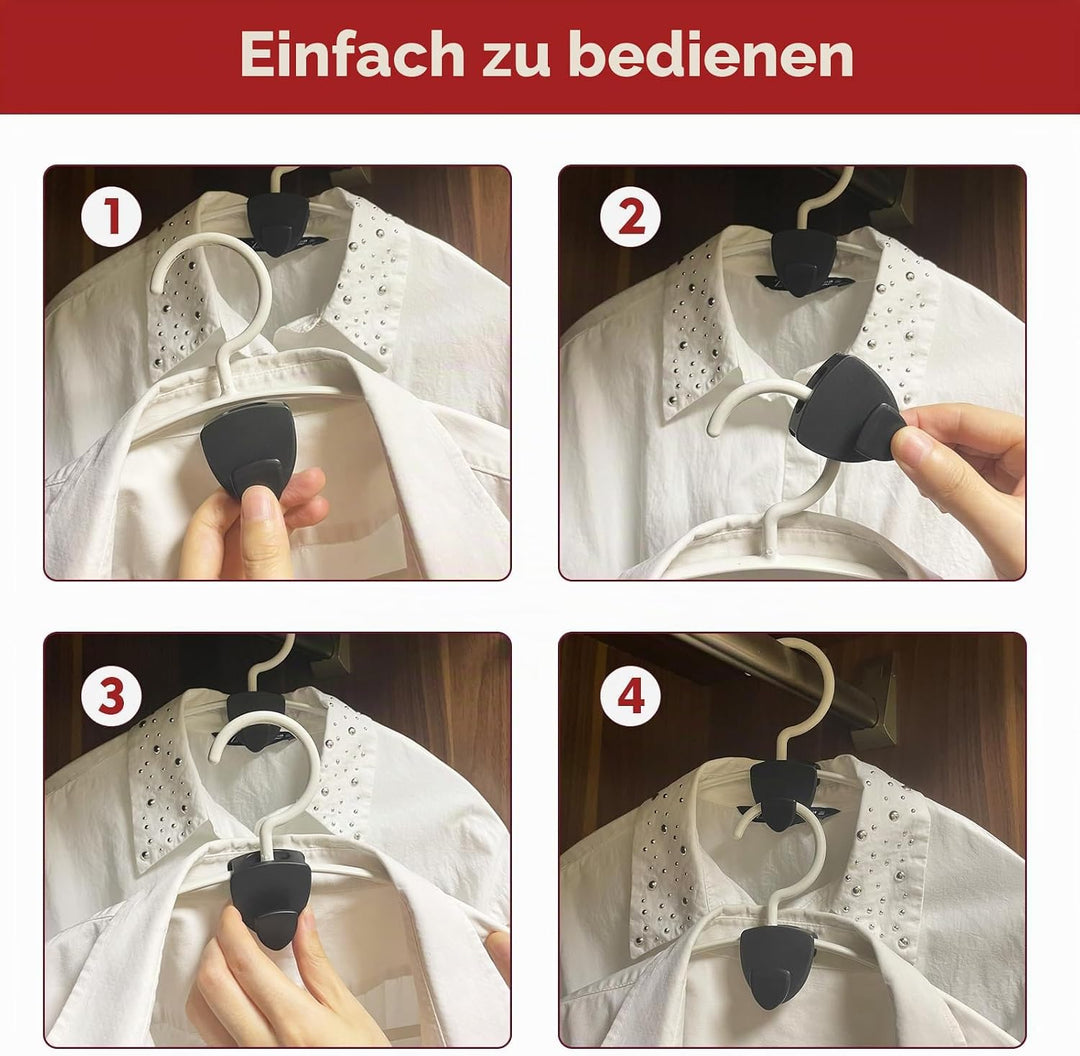 Einfach zu bedienen

1

2

3

4