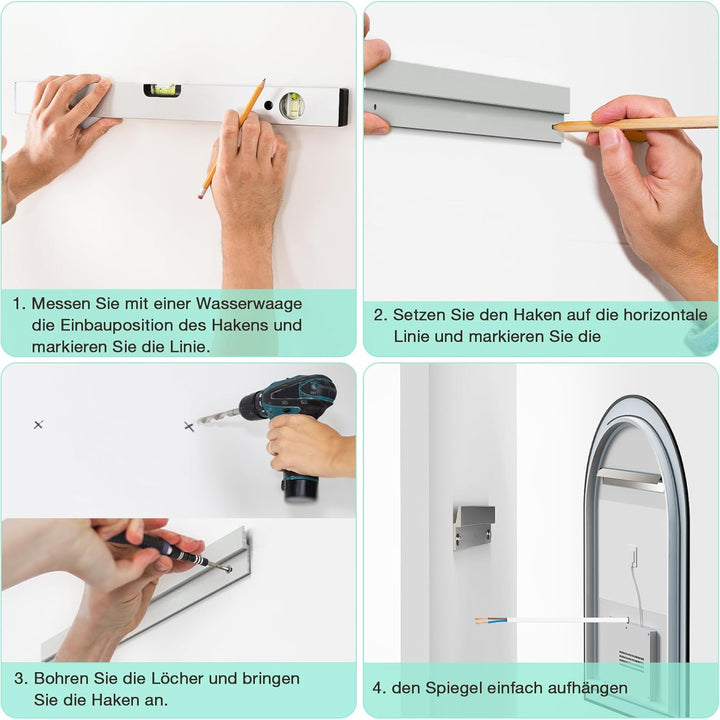 1. Messen Sie mit einer Wasserwaage die Einbauposition des Hakens und markieren Sie die Linie.

2. Setzen Sie den Haken auf die horizontale Linie und markieren Sie die

3. Bohren Sie die Löcher und bringen Sie die Haken an.

4. den Spiegel einfach aufhängen