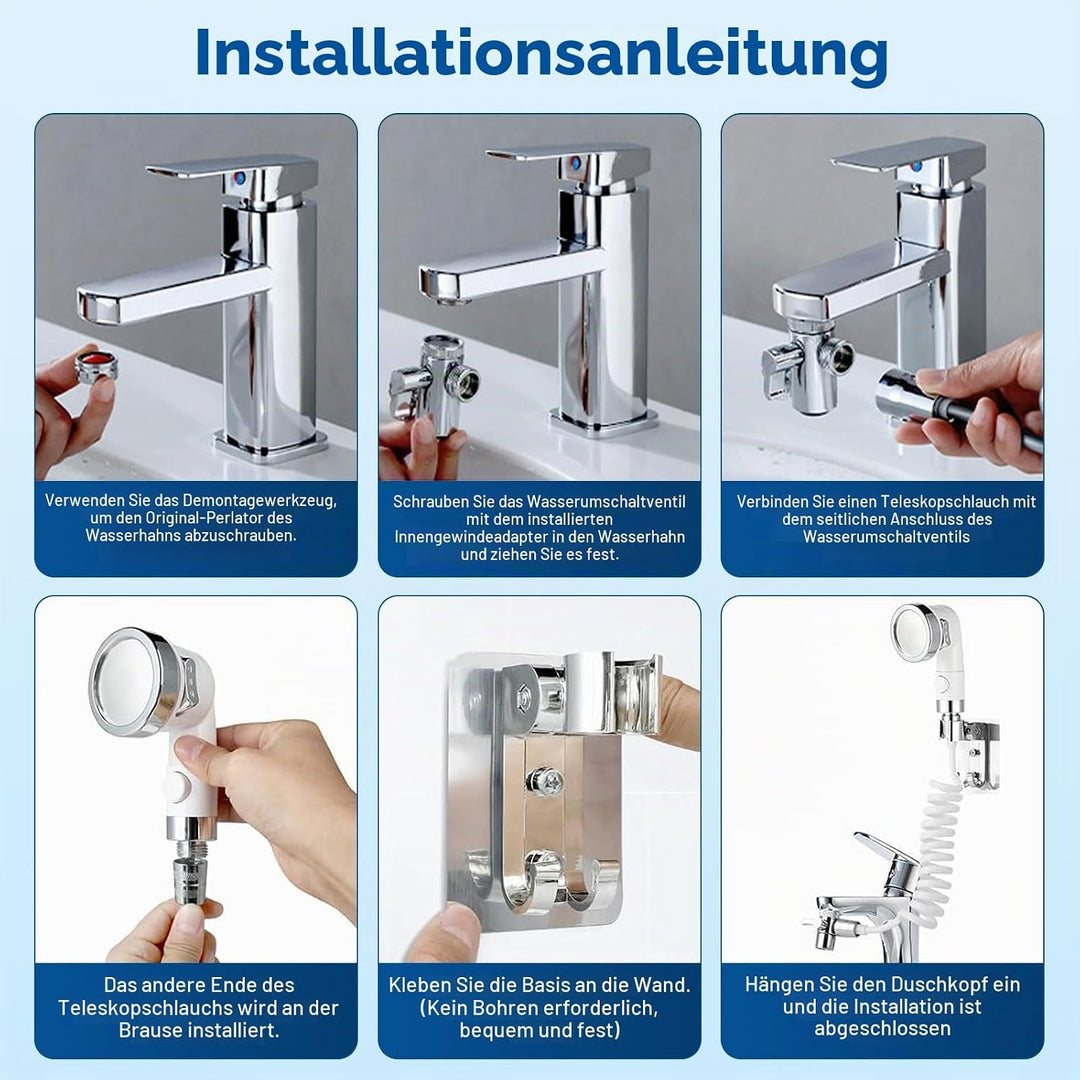 Installationsanleitung

Verwenden Sie das Demontagewerkzeug, um den Original-Perlator des Wasserhahns abzuschrauben.

Schrauben Sie das Wasserumschaltventil mit dem installierten Innengewindeadapter in den Wasserhahn und ziehen Sie es fest.

Verbinden Sie einen Teleskopschlauch mit dem seitlichen Anschluss des Wasserumschaltventils

Das andere Ende des Teleskopschlauchs wird an der Brause installiert.

Kleben Sie die Basis an die Wand. (Kein Bohren erforderlich, bequem und fest)

Hängen Sie den Duschkopf ein und die Installation ist abgeschlossen