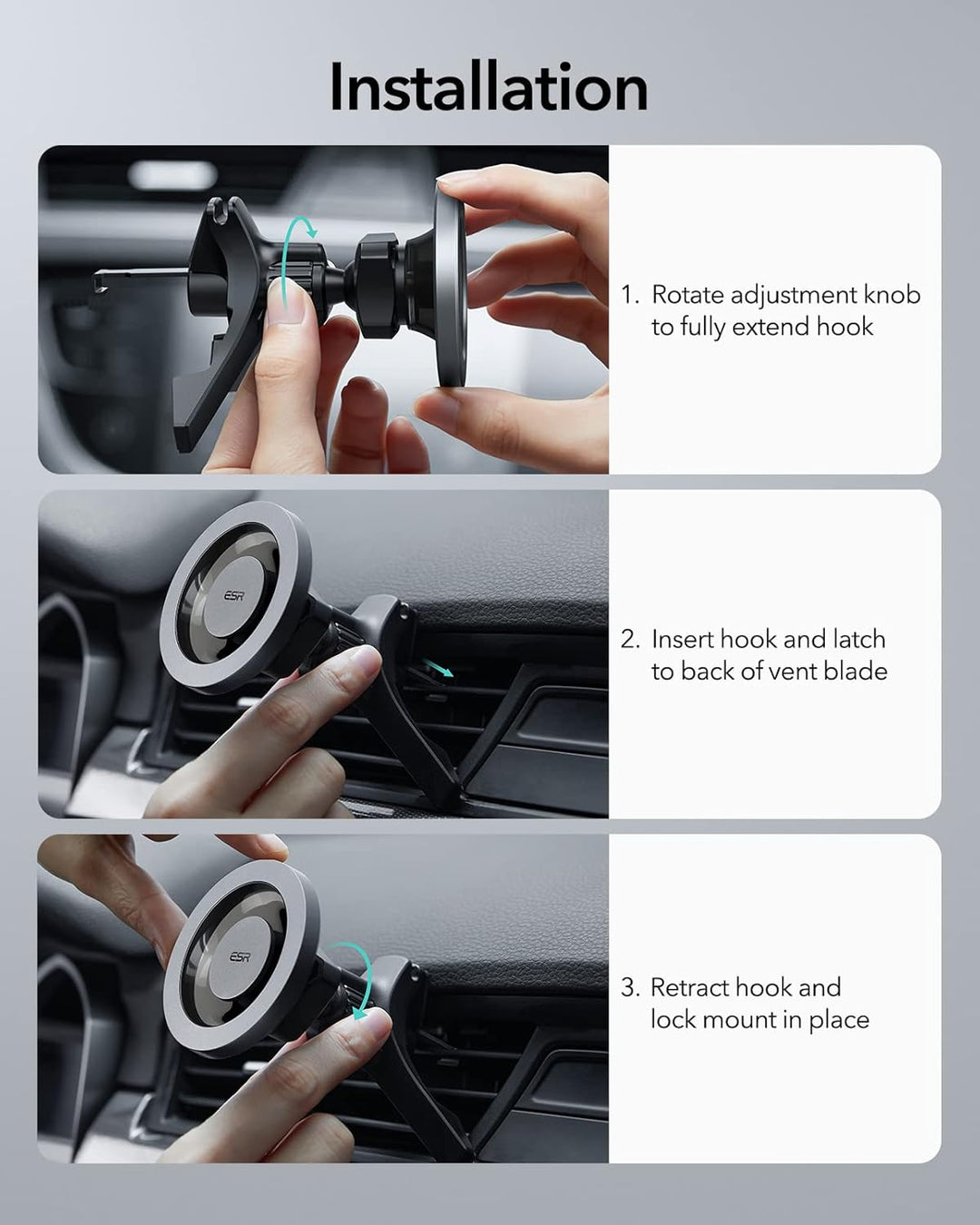 Installation

1. Rotate adjustment knob to fully extend hook

ESR

2. Insert hook and latch to back of vent blade

ESR

3. Retract hook and lock mount in place