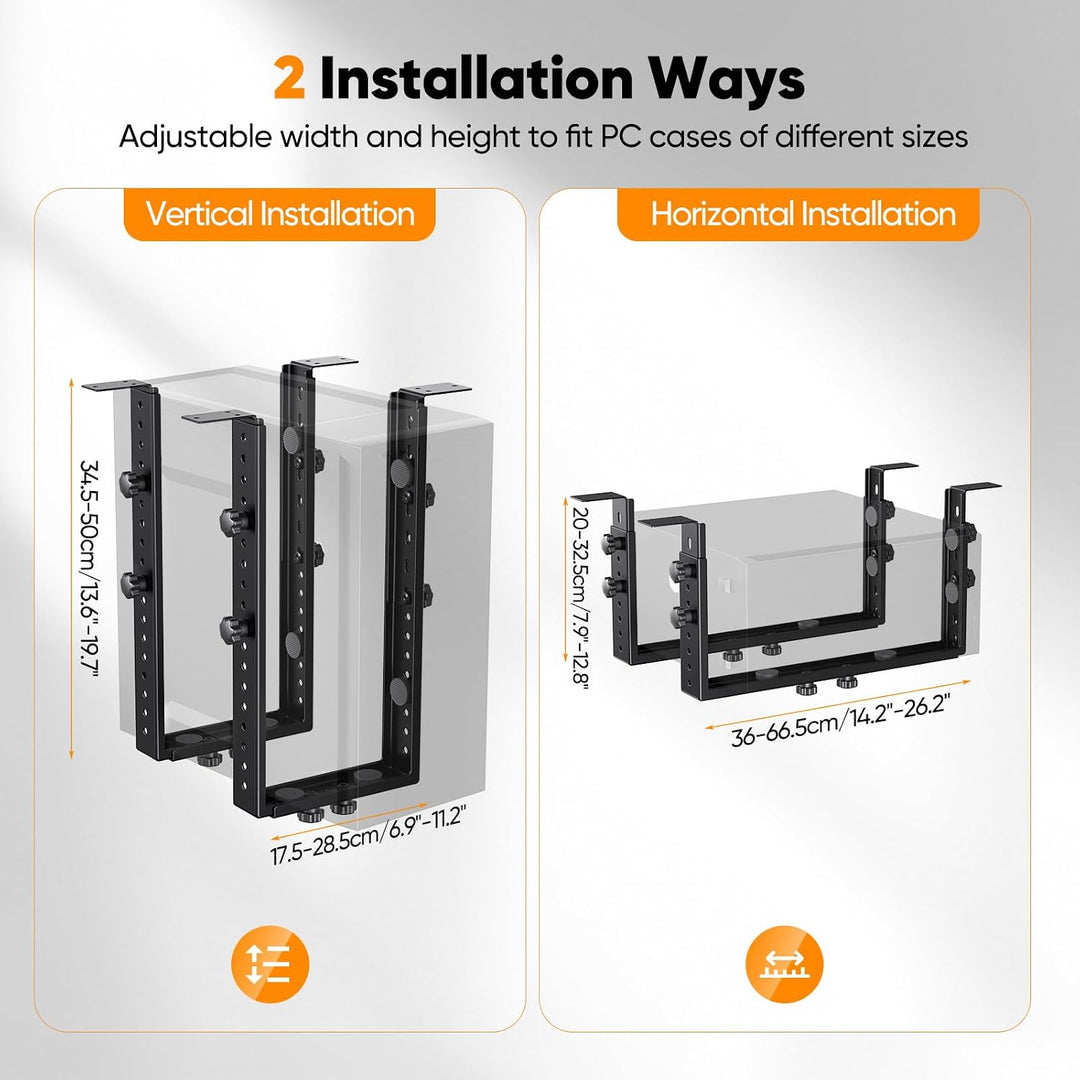 2 Installation Ways

Adjustable width and height to fit PC cases of different sizes

Vertical Installation

34.5-50cm/13.6"-19.7"

17.5-28.5cm/6.9"-11.2"

Horizontal Installation

20-32.5cm/7.9"-12.8"

36-66.5cm/14.2"-26.2"