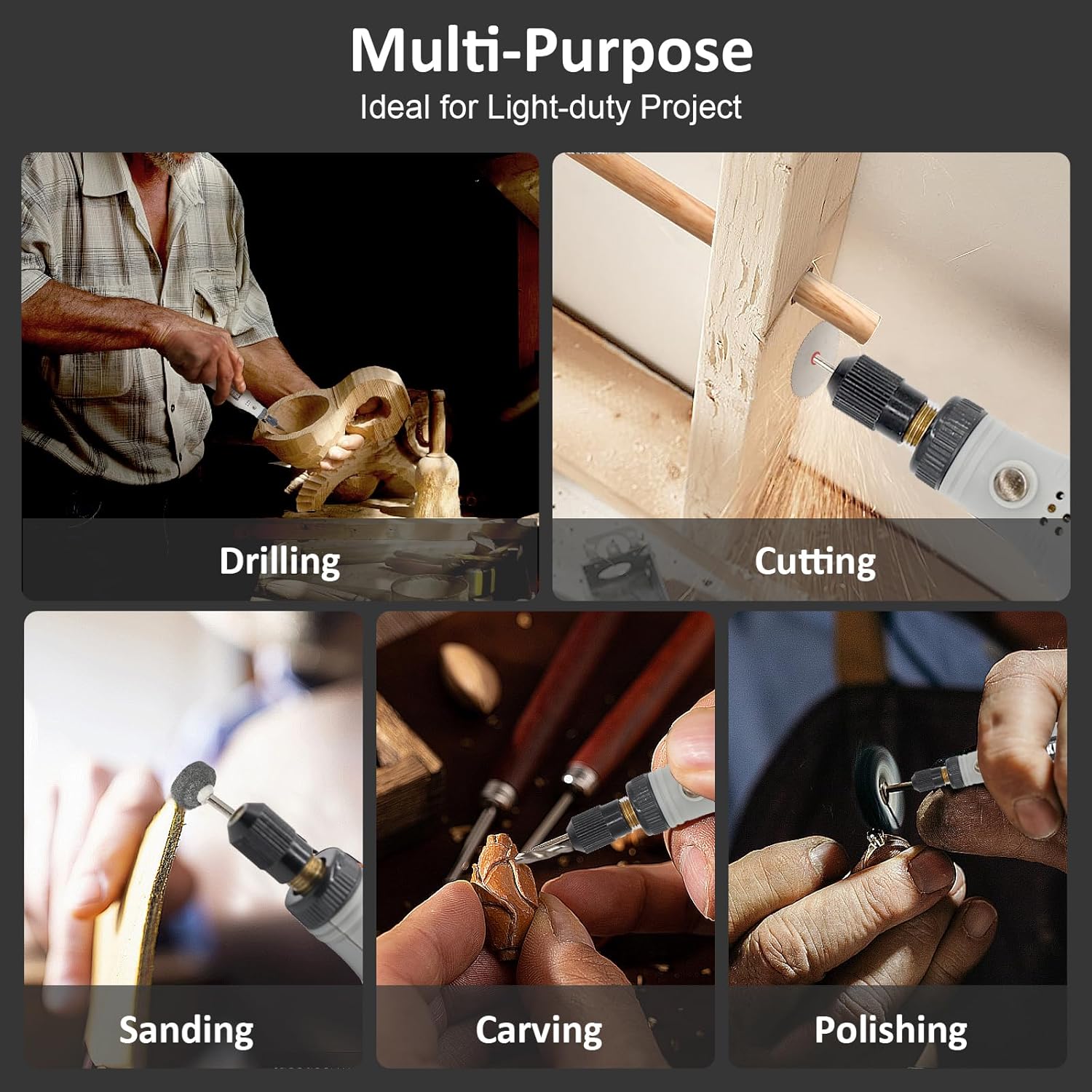 Multi-Purpose
Ideal for Light-duty Project

Drilling

Cutting

Sanding

Carving

Polishing