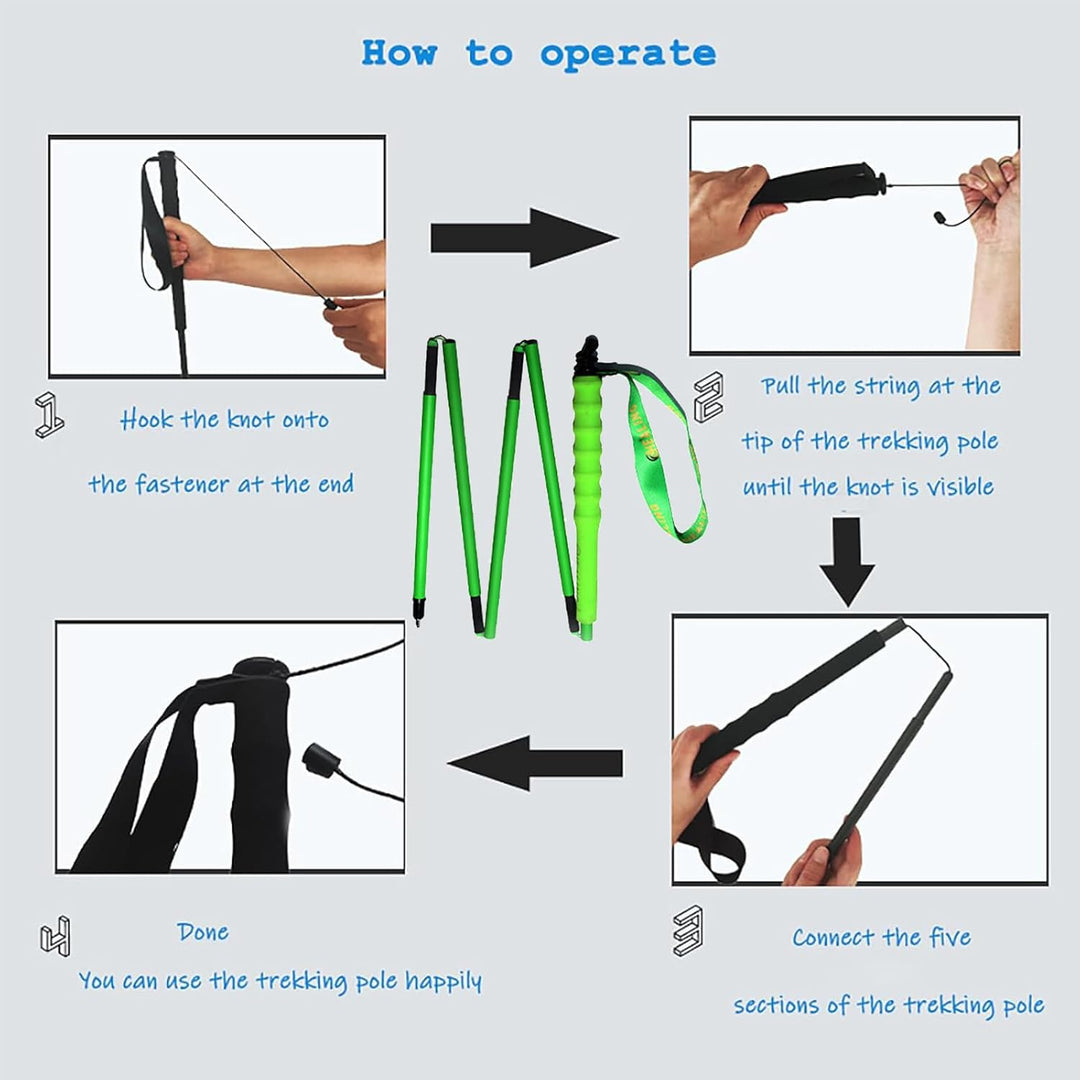 How to operate

1 Hook the knot onto the fastener at the end

2 Pull the string at the tip of the trekking pole until the knot is visible

3 Connect the five sections of the trekking pole

4 Done
You can use the trekking pole happily