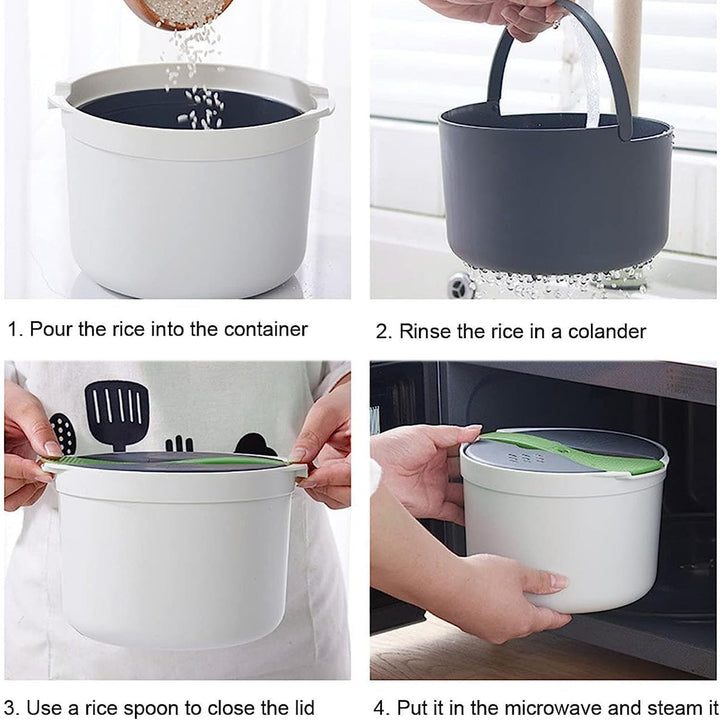 1. Pour the rice into the container

2. Rinse the rice in a colander

3. Use a rice spoon to close the lid

4. Put it in the microwave and steam it