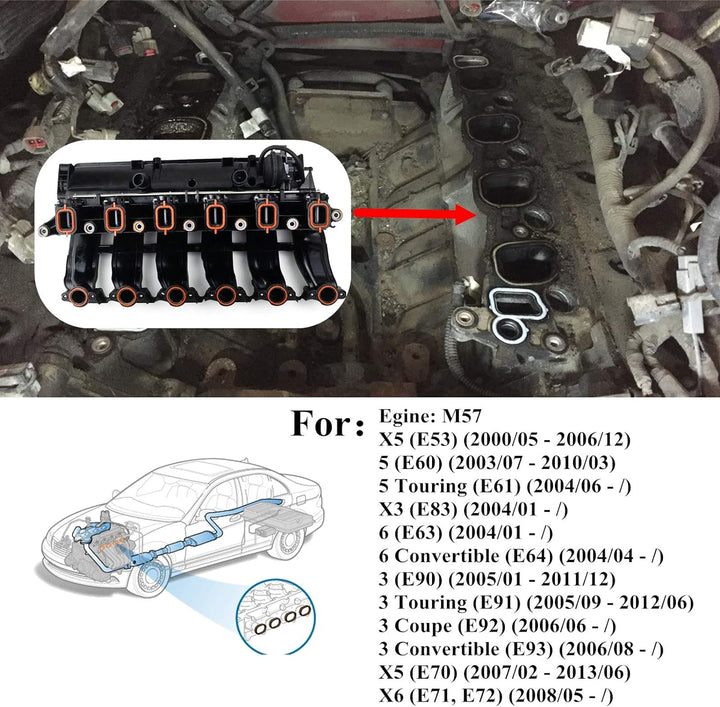 For:

Egine: M57
X5 (E53) (2000/05 - 2006/12)
5 (E60) (2003/07 - 2010/03)
5 Touring (E61) (2004/06 - /)
X3 (E83) (2004/01 - /)
6 (E63) (2004/01 - /)
6 Convertible (E64) (2004/04 - /)
3 (E90) (2005/01 - 2011/12)
3 Touring (E91) (2005/09 - 2012/06)
3 Coupe (E92) (2006/06 - /)
3 Convertible (E93) (2006/08 - /)
X5 (E70) (2007/02 - 2013/06)
X6 (E71, E72) (2008/05 - /)