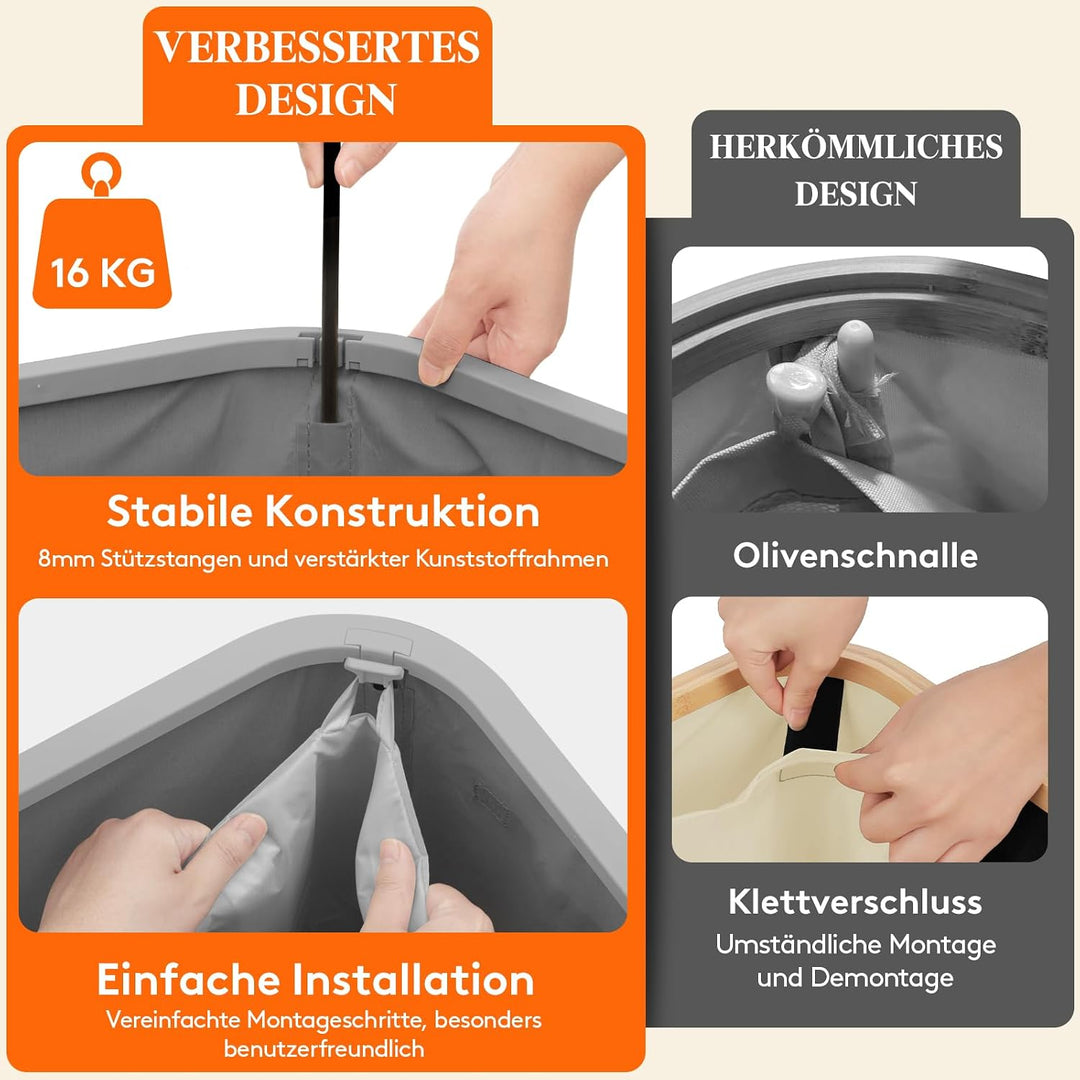 VERBESSERTES DESIGN

16 KG

Stabile Konstruktion

8mm Stützstangen und verstärkter Kunststoffrahmen

Einfache Installation

Vereinfachte Montageschritte, besonders benutzerfreundlich

HERKÖMMLICHES DESIGN

Olivenschnalle

Klettverschluss

Umständliche Montage und Demontage