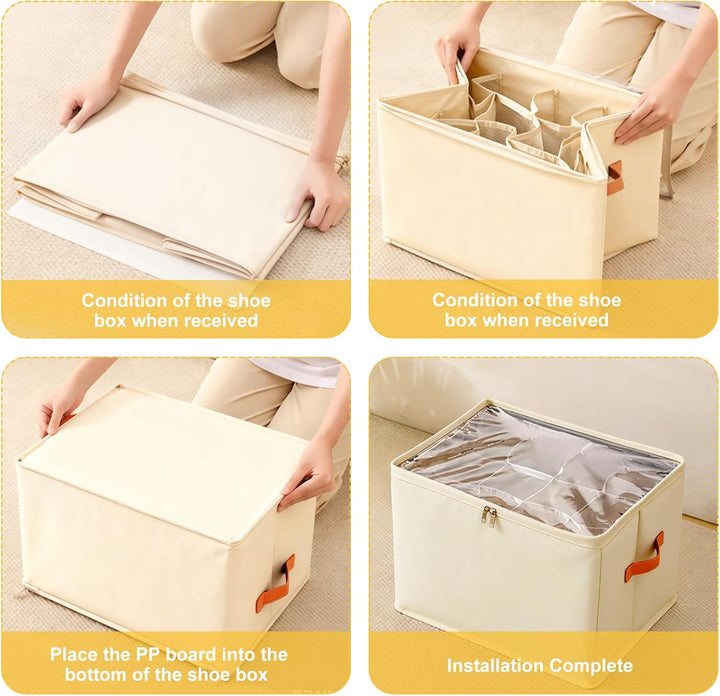 Condition of the shoe box when received

Condition of the shoe box when received

Place the PP board into the bottom of the shoe box

Installation Complete