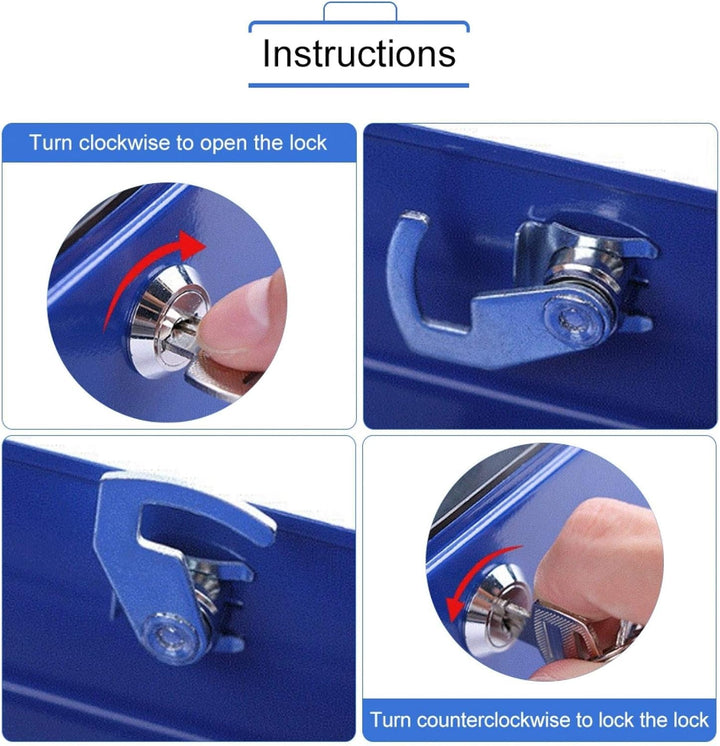 Instructions

Turn clockwise to open the lock

Turn counterclockwise to lock the lock