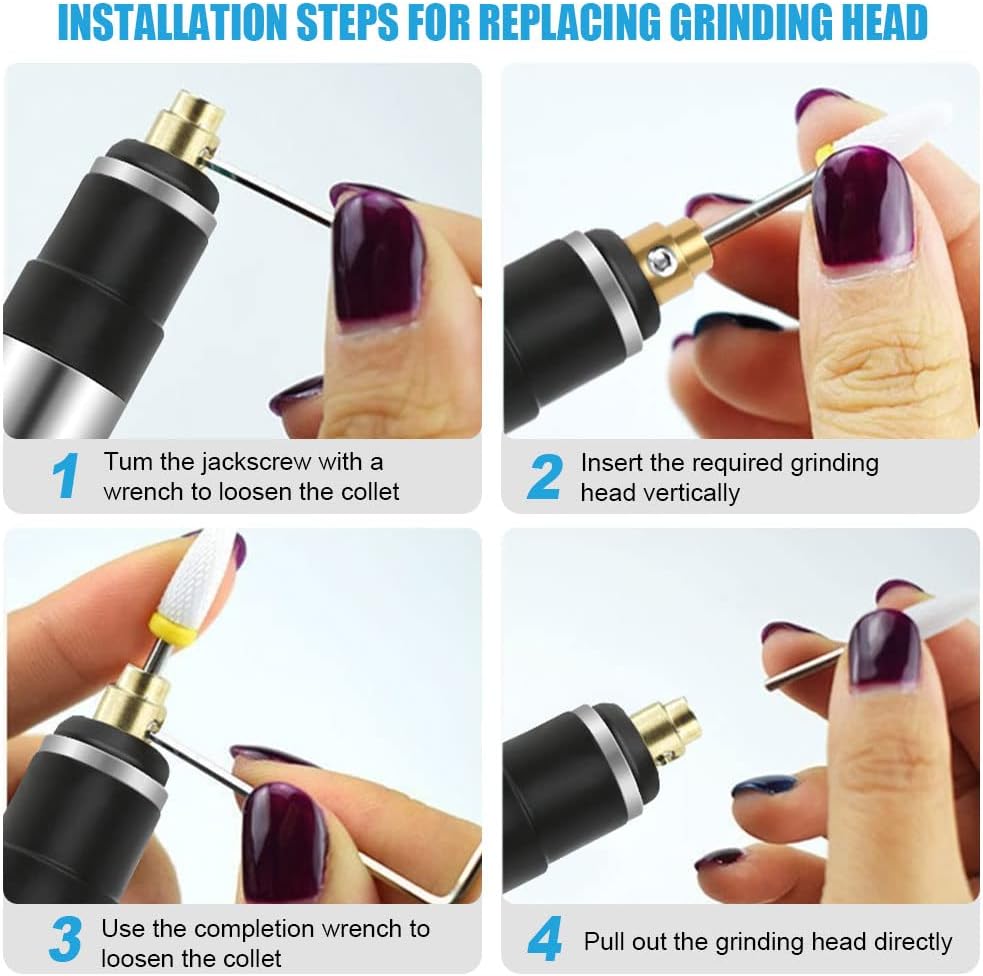 INSTALLATION STEPS FOR REPLACING GRINDING HEAD

1 Tum the jackscrew with a wrench to loosen the collet

2 Insert the required grinding head vertically

3 Use the completion wrench to loosen the collet

4 Pull out the grinding head directly