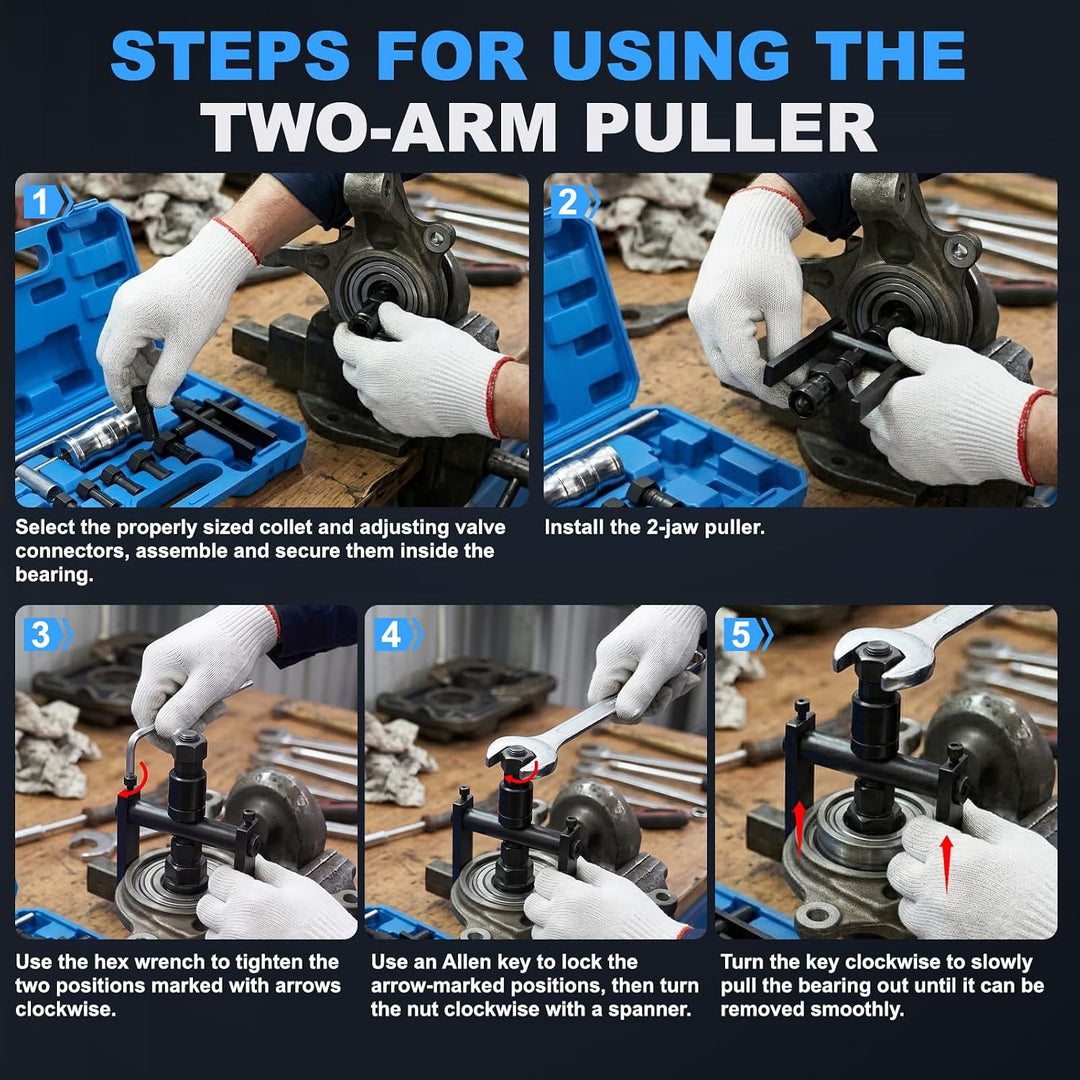 STEPS FOR USING THE TWO-ARM PULLER

1

Select the properly sized collet and adjusting valve connectors, assemble and secure them inside the bearing.

2

Install the 2-jaw puller.

3

Use the hex wrench to tighten the two positions marked with arrows clockwise.

4

Use an Allen key to lock the arrow-marked positions, then turn the nut clockwise with a spanner.

5

Turn the key clockwise to slowly pull the bearing out until it can be removed smoothly.