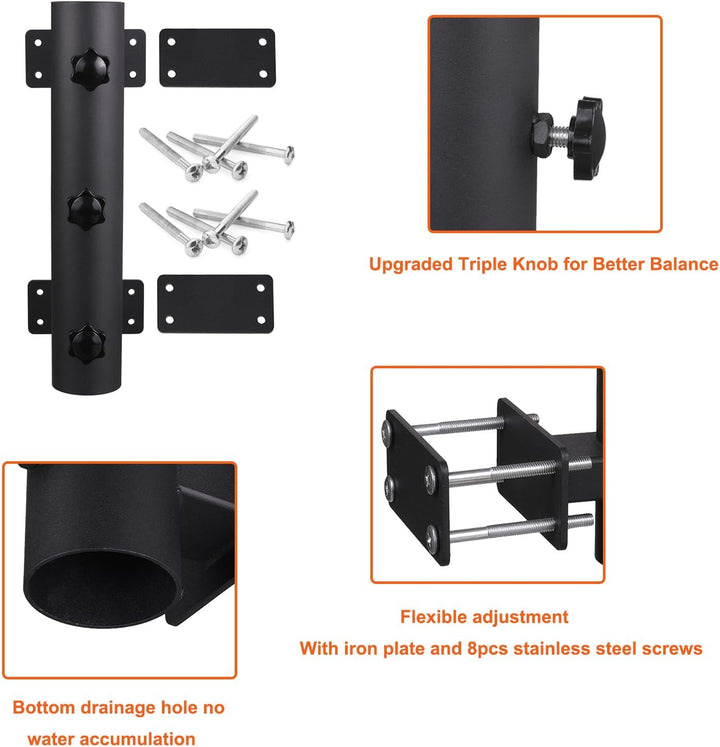 Upgraded Triple Knob for Better Balance

Flexible adjustment

With iron plate and 8pcs stainless steel screws

Bottom drainage hole no water accumulation