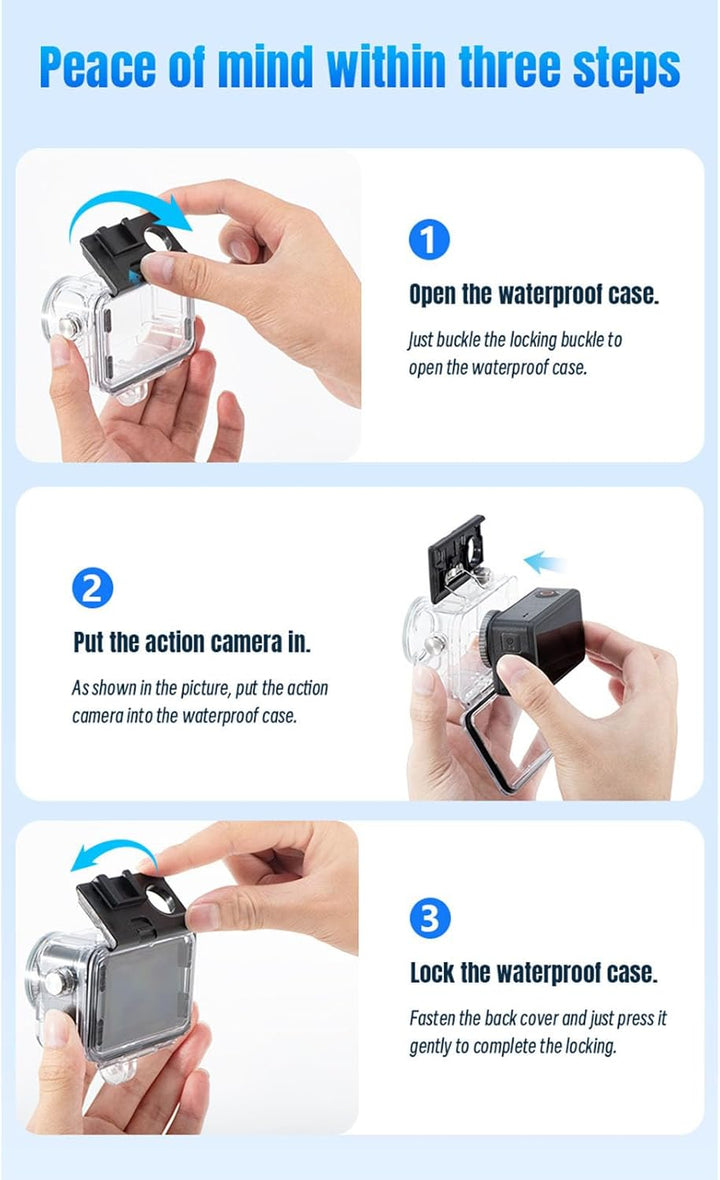 Peace of mind within three steps

1

Open the waterproof case.

Just buckle the locking buckle to open the waterproof case.

2

Put the action camera in.

As shown in the picture, put the action camera into the waterproof case.

3

Lock the waterproof case.

Fasten the back cover and just press it gently to complete the locking.