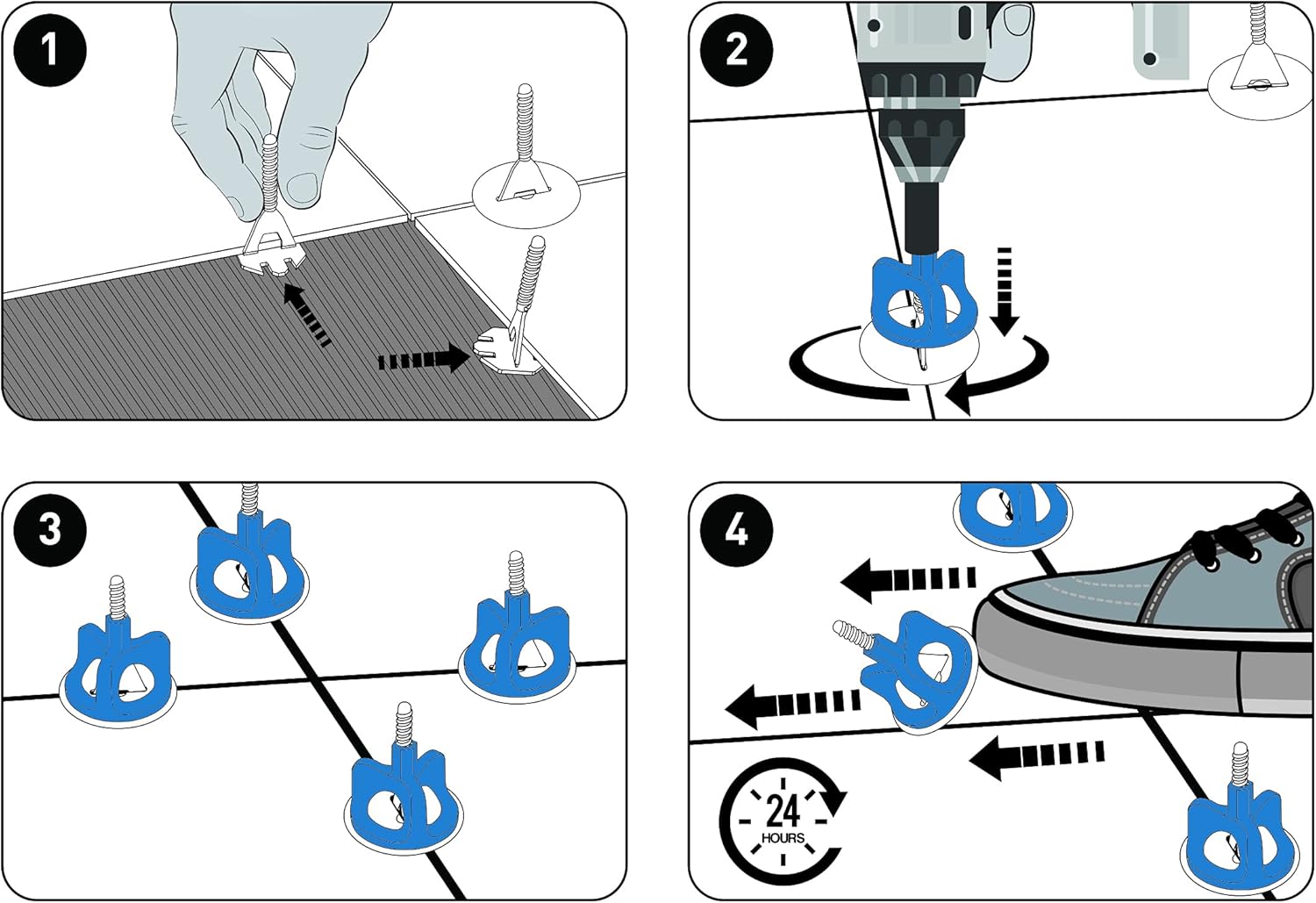 1

2

3

4

24
HOURS