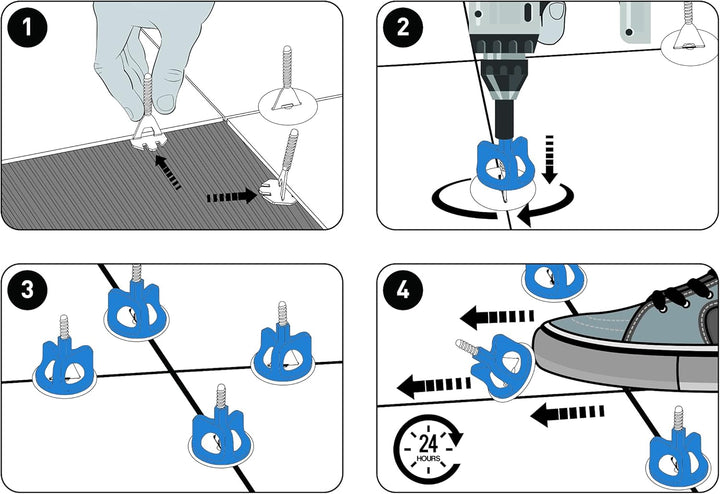 1

2

3

4

24
HOURS