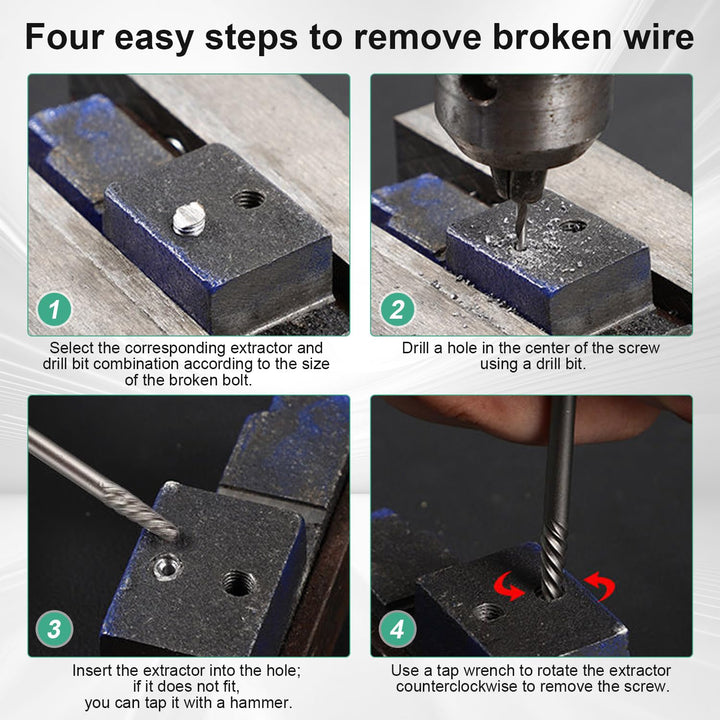 Four easy steps to remove broken wire

1

Select the corresponding extractor and drill bit combination according to the size of the broken bolt.

2

Drill a hole in the center of the screw using a drill bit.

3

Insert the extractor into the hole; if it does not fit, you can tap it with a hammer.

4

Use a tap wrench to rotate the extractor counterclockwise to remove the screw.